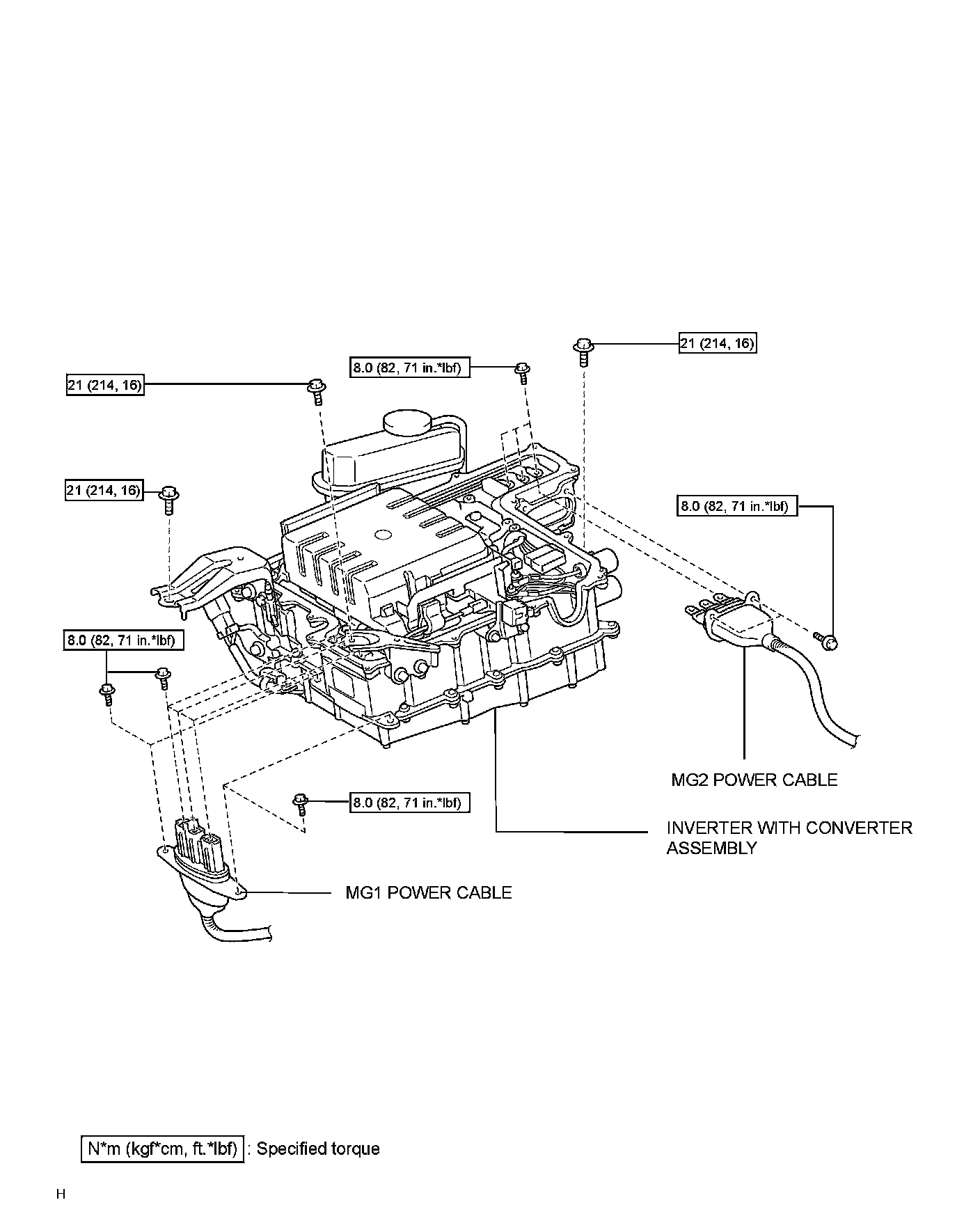 21 (214, 16)

8.0 (82, 71 in.*lbf)

21 (214, 16)

21 (214, 16)

8.0 (82, 71 in.*lbf)

8.0 (82, 71 in.*lbf)

MG2 POWER CABLE

8.0 (82, 71 in.*lbf)

INVERTER WITH CONVERTER ASSEMBLY

MG1 POWER CABLE

N*m (kgf*cm, ft.*lbf) : Specified torque

H