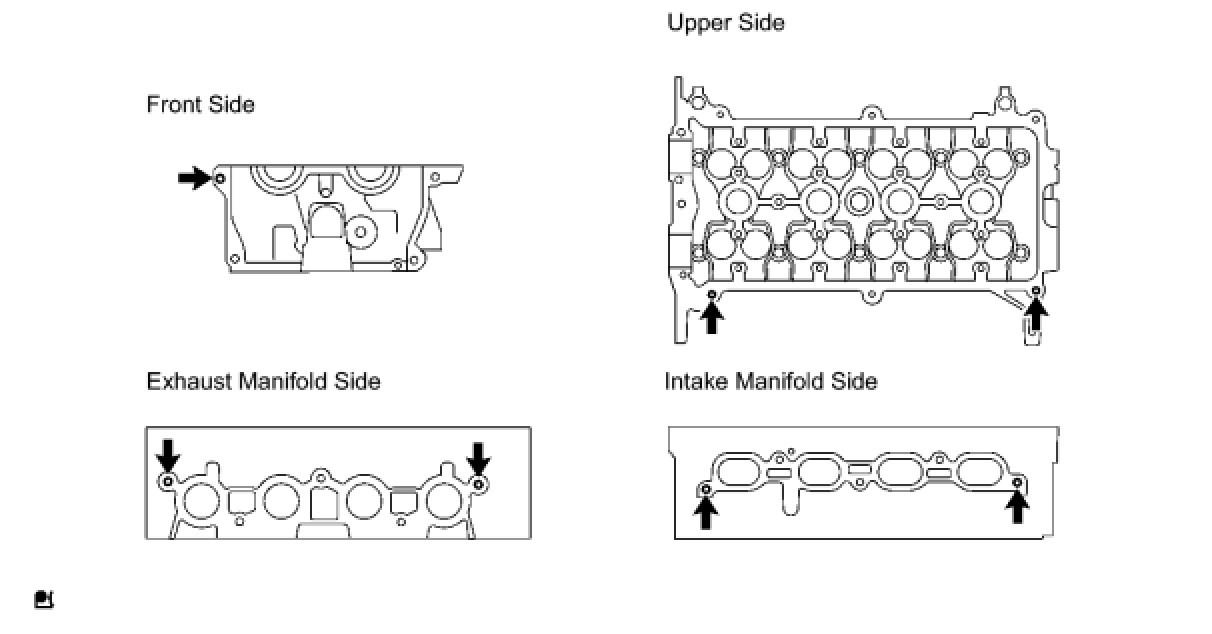 Upper Side

Front Side

Exhaust Manifold Side

Intake Manifold Side