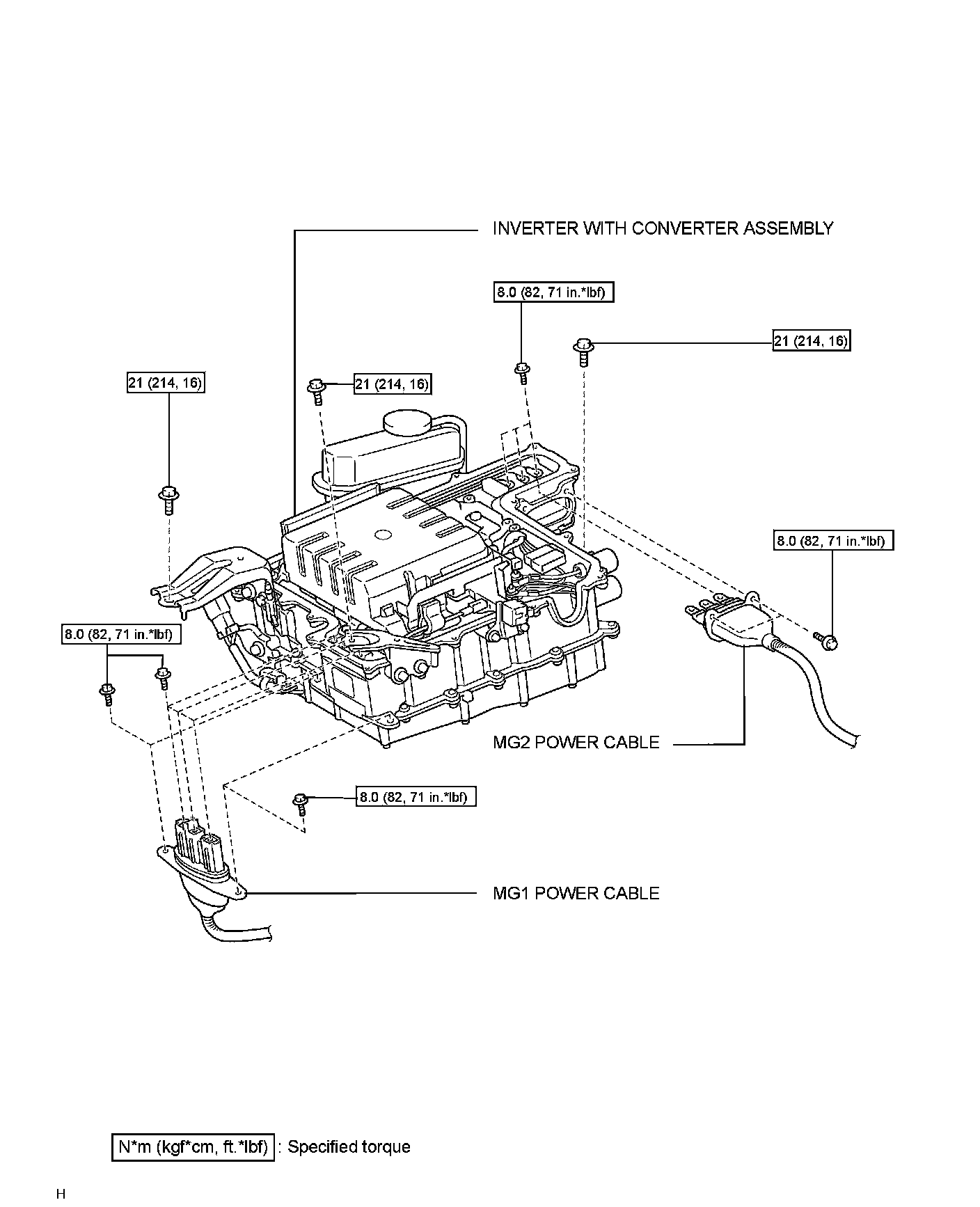 INVERTER WITH CONVERTER ASSEMBLY

8.0 (82, 71 in.*lbf)

21 (214, 16)

21 (214, 16)

21 (214, 16)

8.0 (82, 71 in.*lbf)

8.0 (82, 71 in.*lbf)

MG2 POWER CABLE

8.0 (82, 71 in.*lbf)

MG1 POWER CABLE

N*m (kgf*cm, ft.*lbf) : Specified torque

H