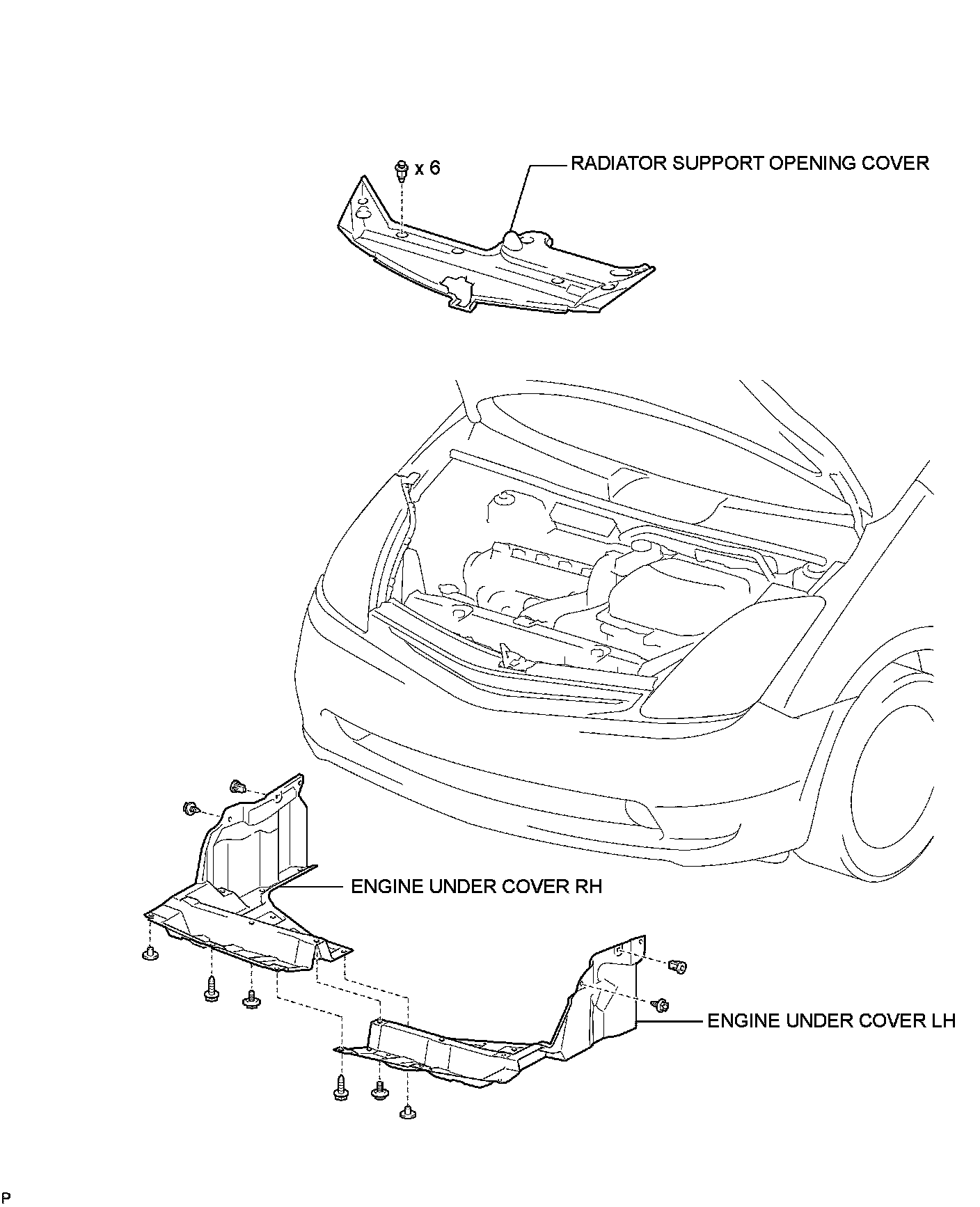 x 6

RADIATOR SUPPORT OPENING COVER

ENGINE UNDER COVER RH

ENGINE UNDER COVER LH

P