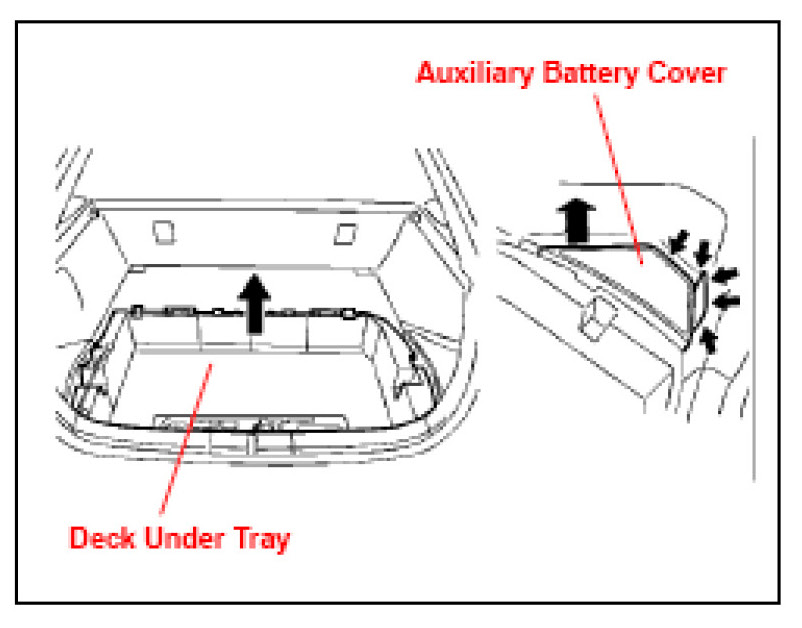 Auxiliary Battery Cover

Deck Under Tray