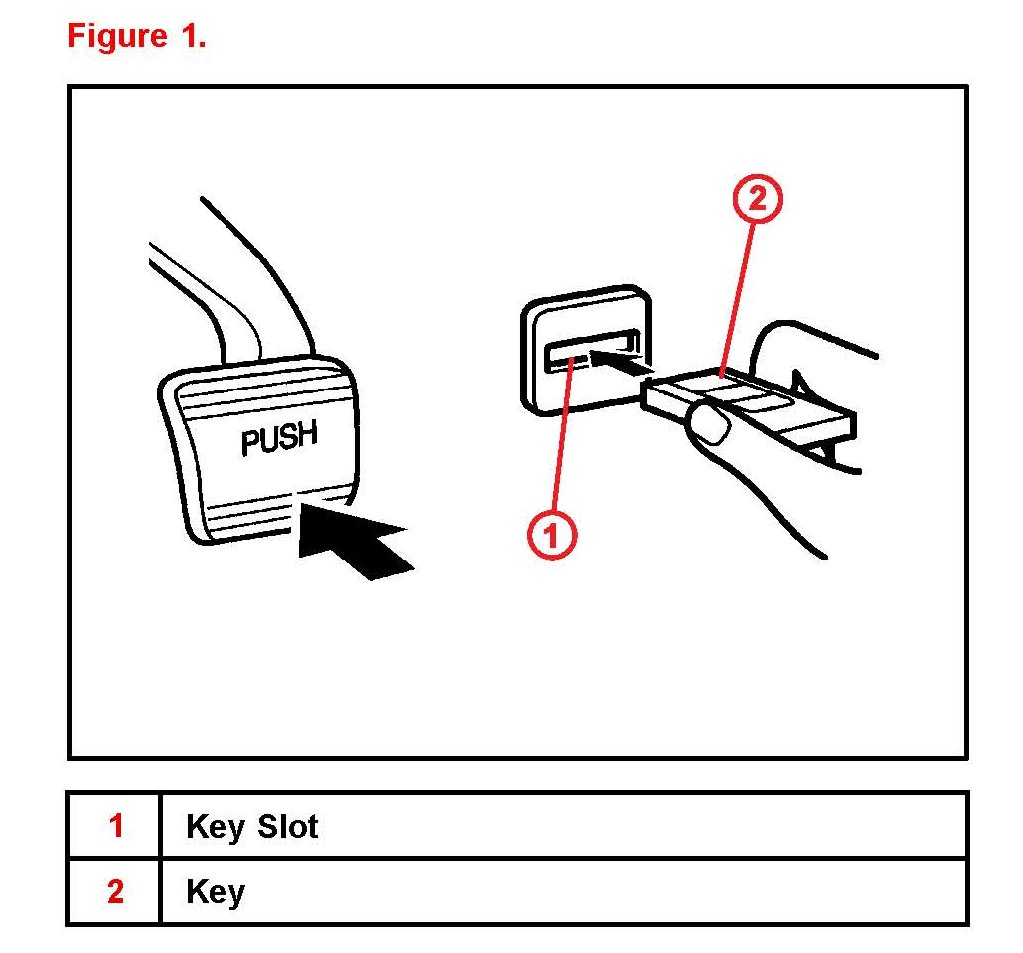 Figure 1.

PUSH

2

1

| 1 | Key Slot |
|---|---|
| 2 | Key |