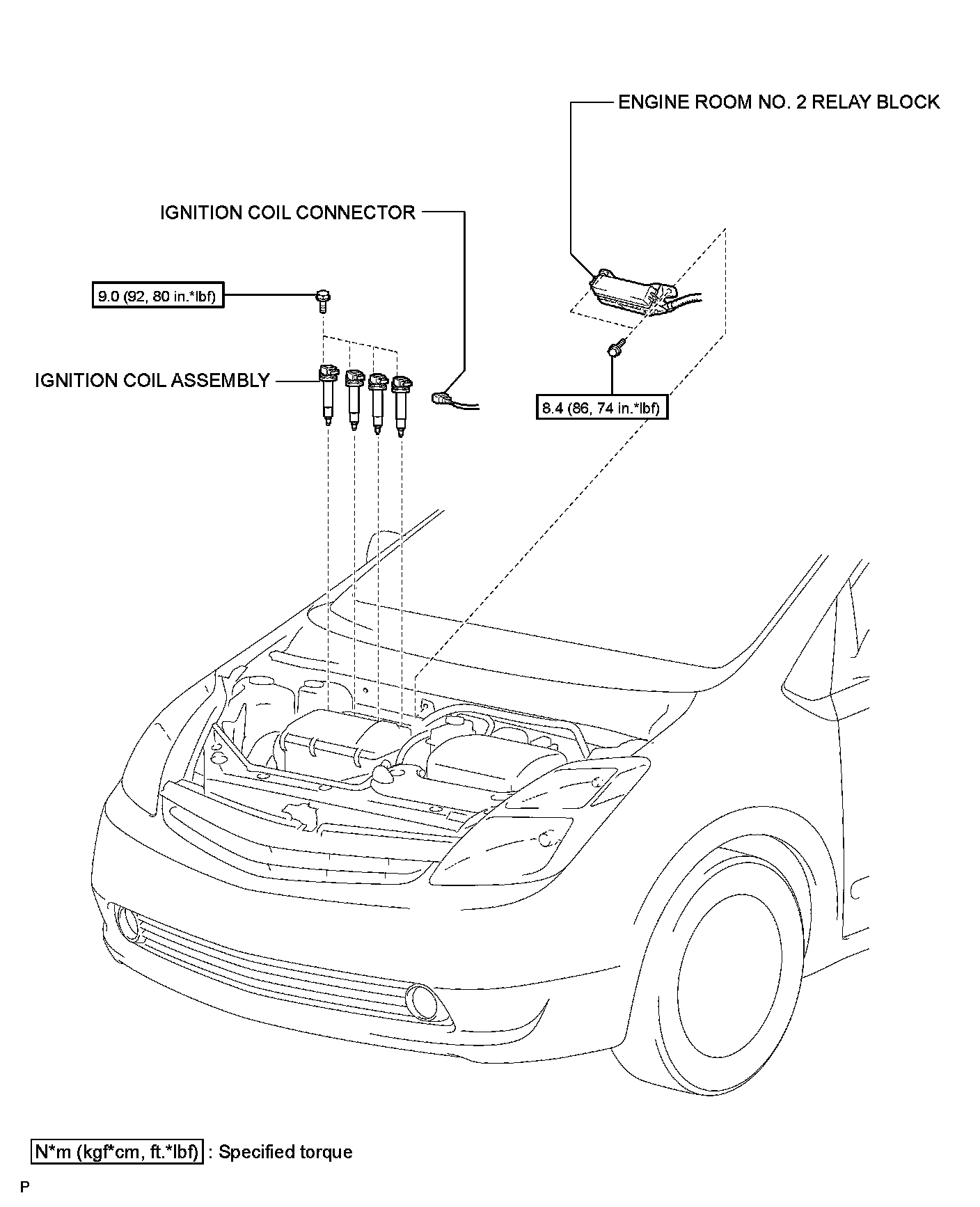 ENGINE ROOM NO. 2 RELAY BLOCK

IGNITION COIL CONNECTOR

9.0 (92, 80 in.*lbf)

IGNITION COIL ASSEMBLY

8.4 (86, 74 in.*lbf)

N*m (kgf*cm, ft.*lbf) : Specified torque

P