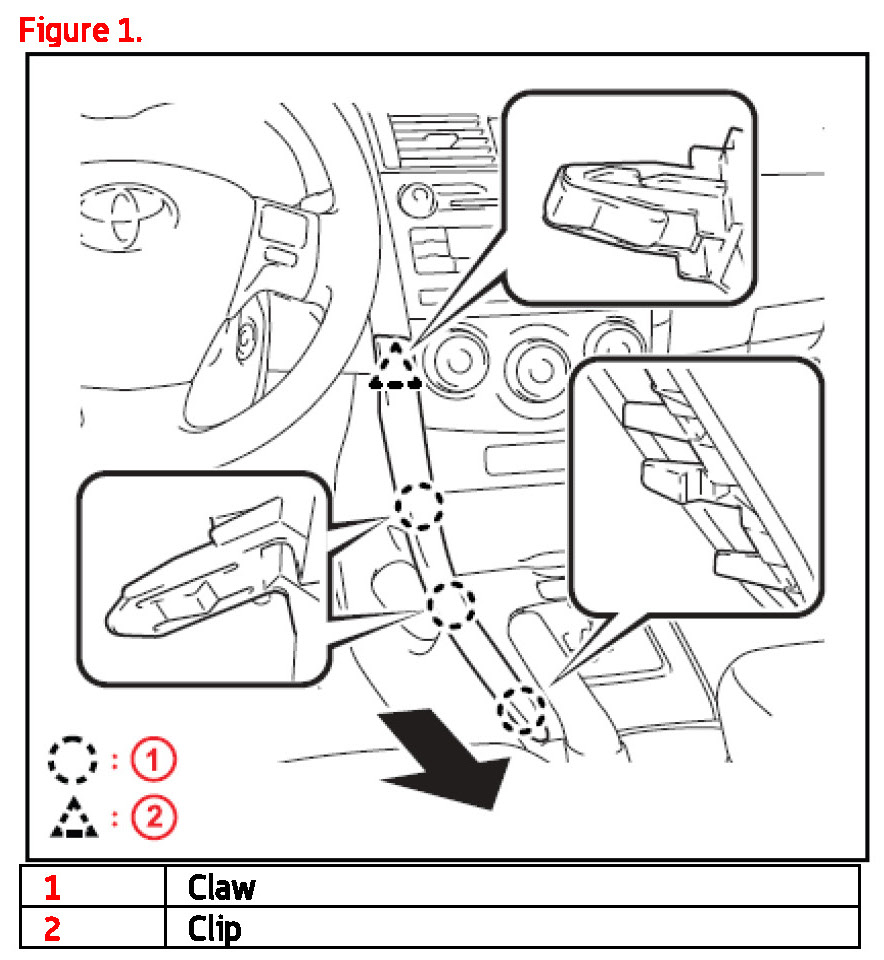 Figure 1.

: 1
: 2

| 1 | Claw |
|---|---|
| 2 | Clip |