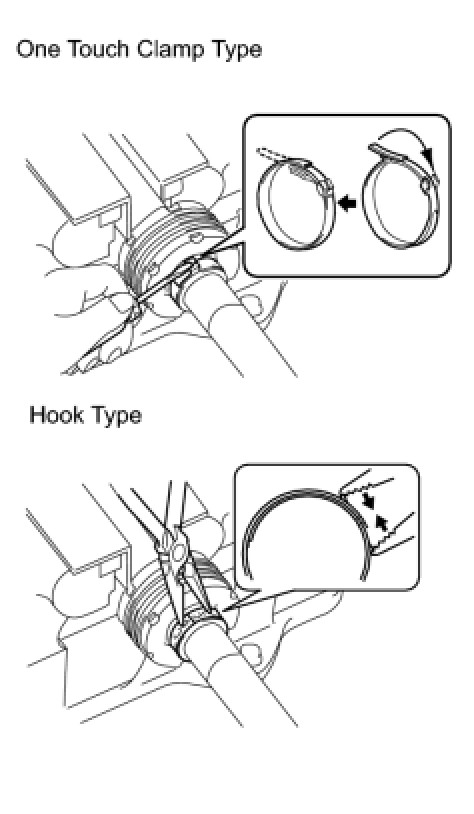 One Touch Clamp Type

Hook Type