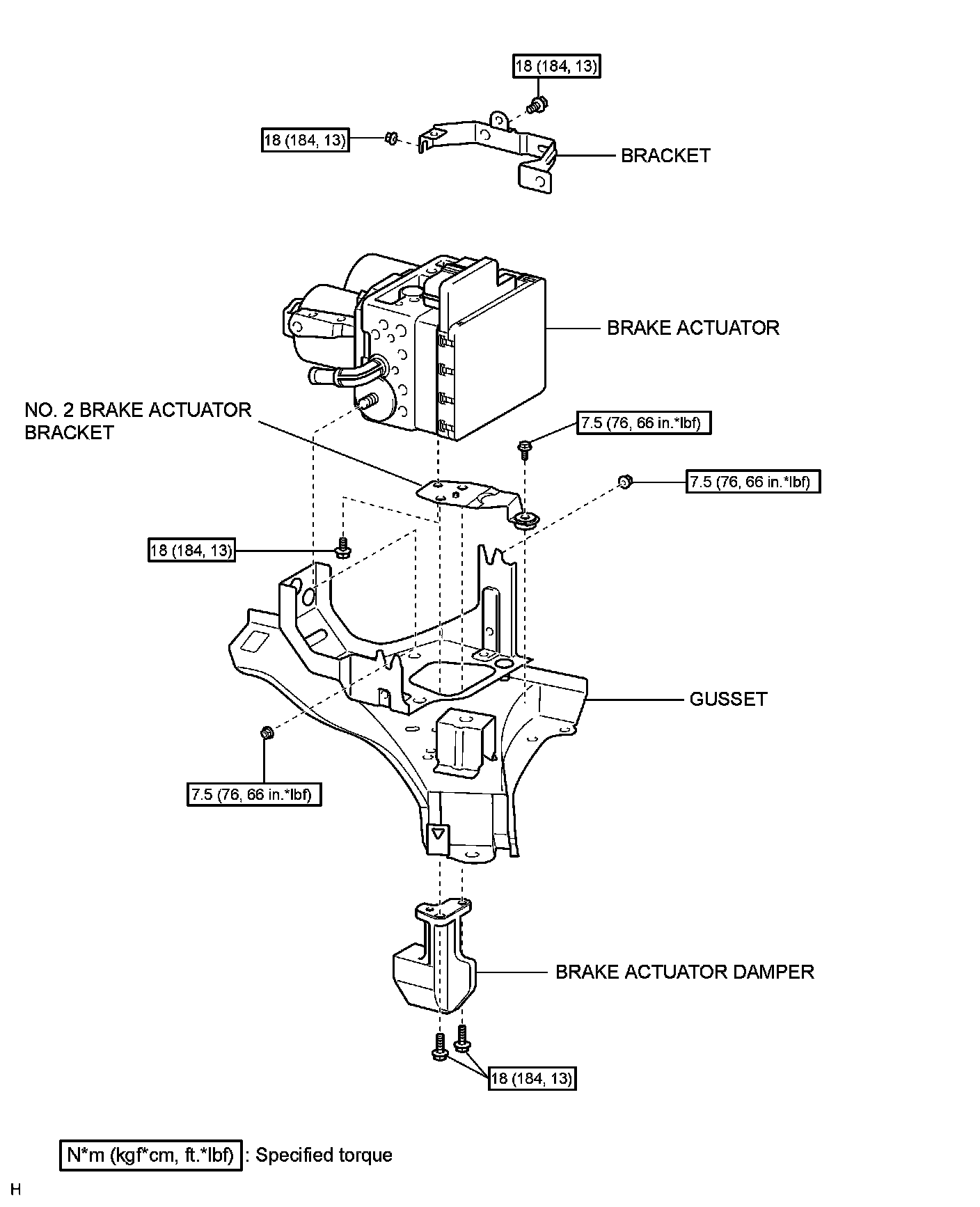 18 (184, 13)

18 (184, 13)

BRACKET

BRAKE ACTUATOR

NO. 2 BRAKE ACTUATOR BRACKET

7.5 (76, 66 in.*lbf)

7.5 (76, 66 in.*lbf)

18 (184, 13)

GUSSET

7.5 (76, 66 in.*lbf)

BRAKE ACTUATOR DAMPER

18 (184, 13)

N*m (kgf*cm, ft.*lbf) : Specified torque

H