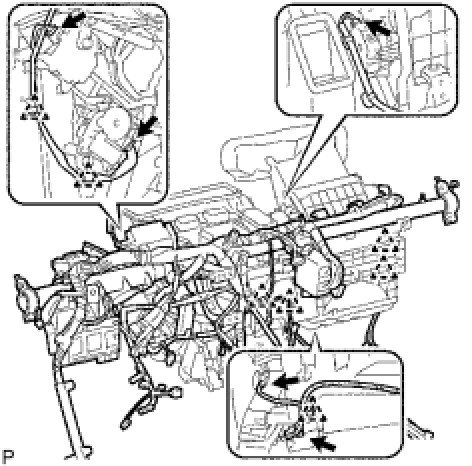 P