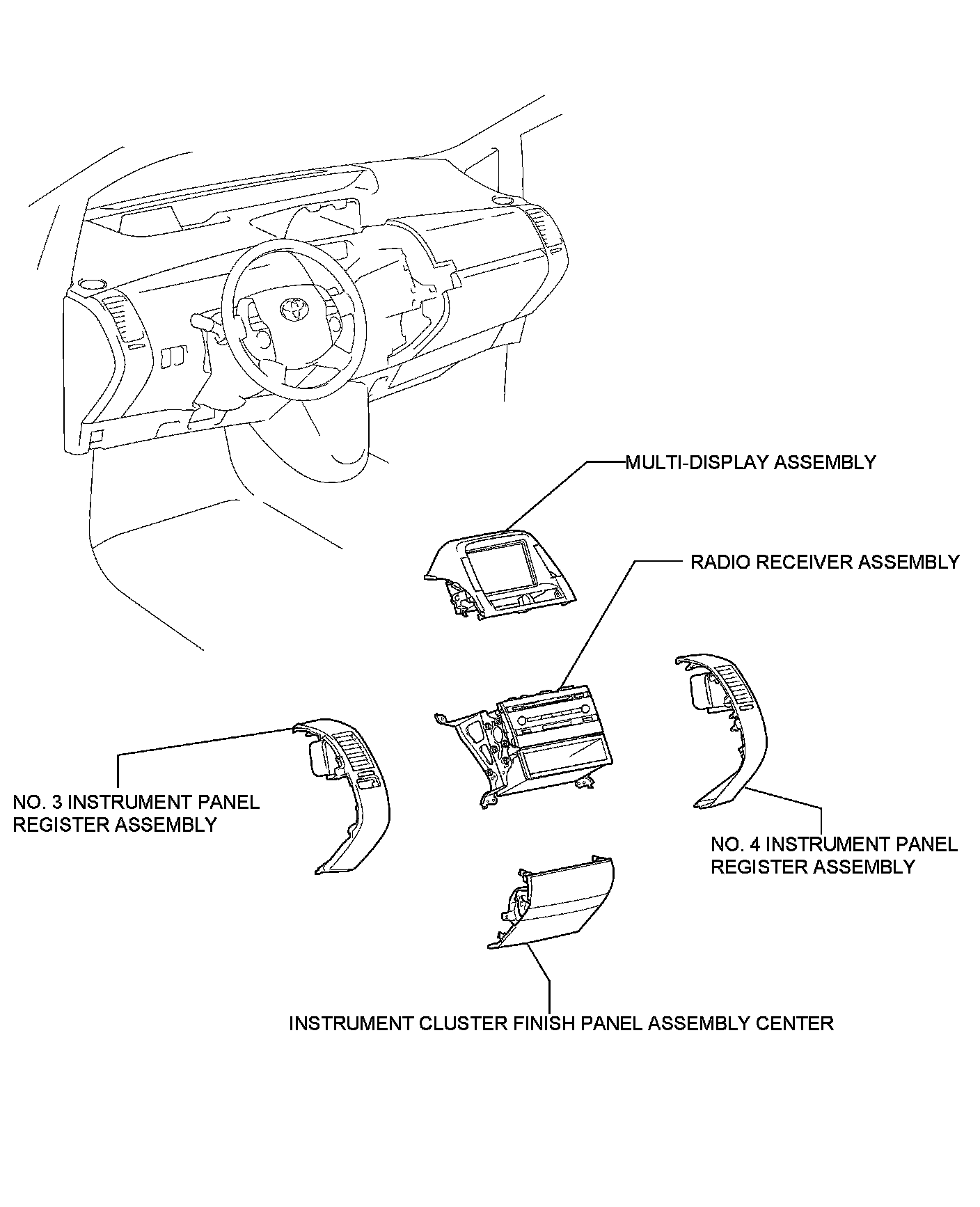 MULTI-DISPLAY ASSEMBLY

RADIO RECEIVER ASSEMBLY

NO. 3 INSTRUMENT PANEL REGISTER ASSEMBLY

NO. 4 INSTRUMENT PANEL REGISTER ASSEMBLY

INSTRUMENT CLUSTER FINISH PANEL ASSEMBLY CENTER