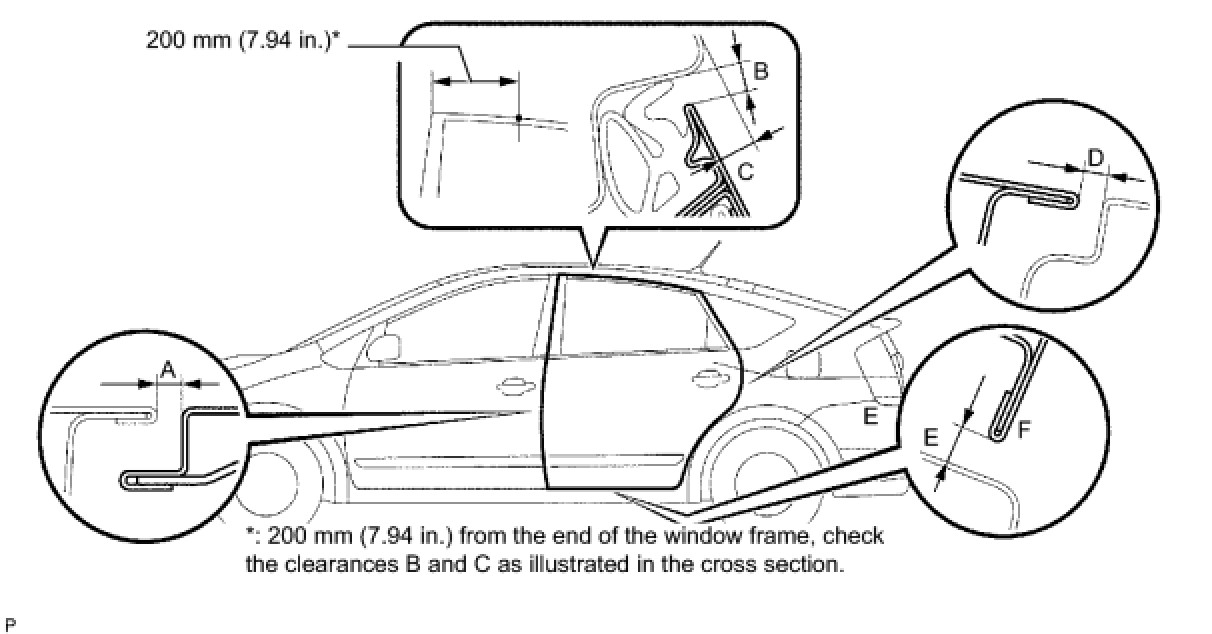 200 mm (7.94 in.)*

B

C

D

A

E

E

F

*: 200 mm (7.94 in.) from the end of the window frame, check the clearances B and C as illustrated in the cross section.

P