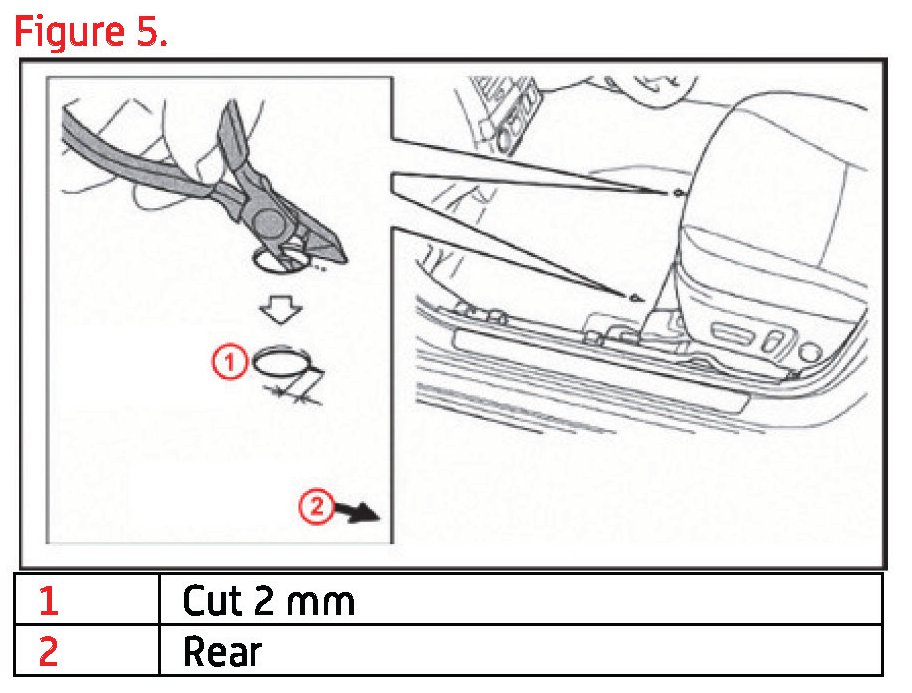 Figure 5.

1

2

| 1 | Cut 2 mm |
|---|---|
| 2 | Rear |