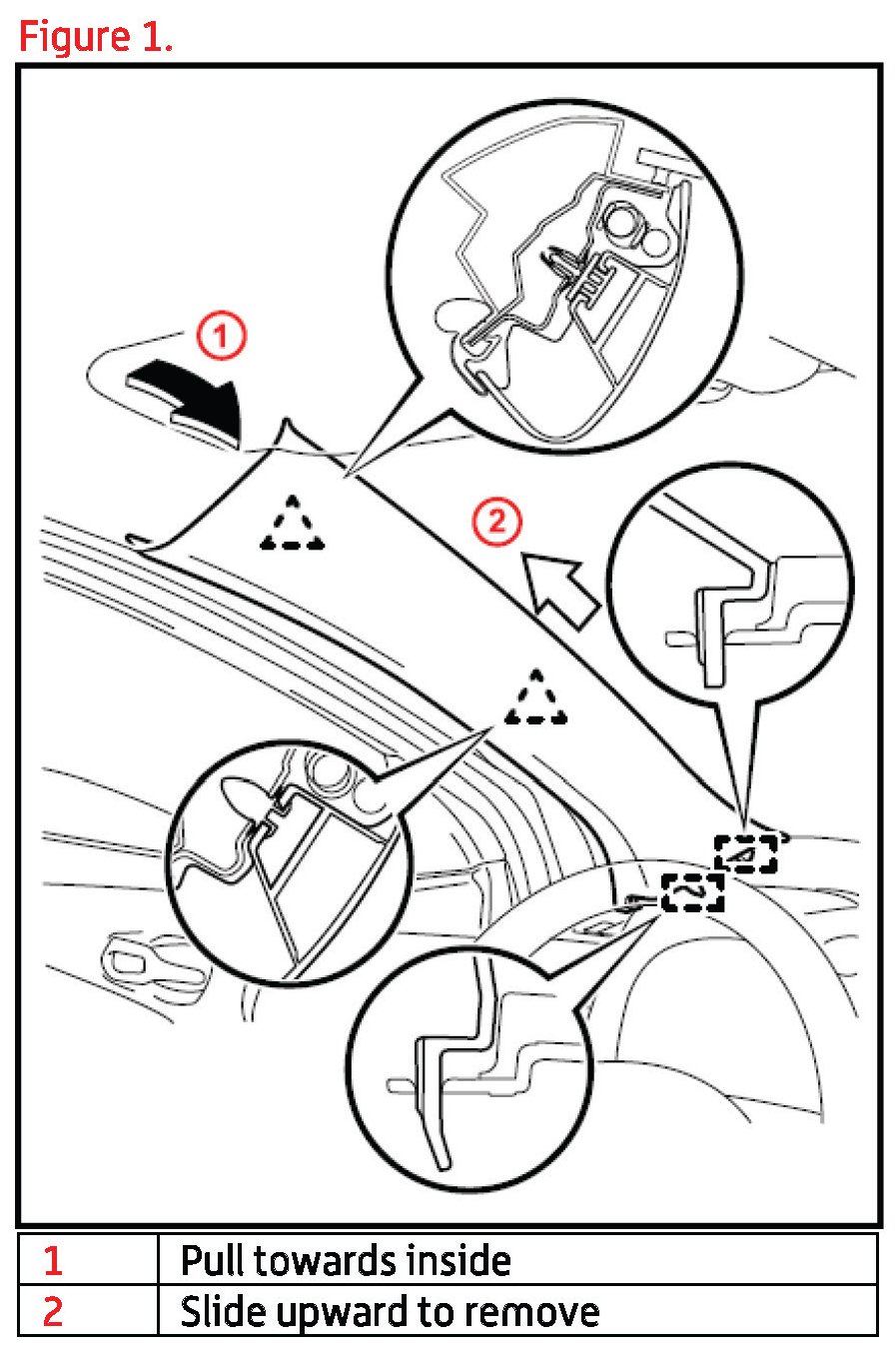 Figure 1.

1

2

| 1 | Pull towards inside |
|---|---|
| 2 | Slide upward to remove |