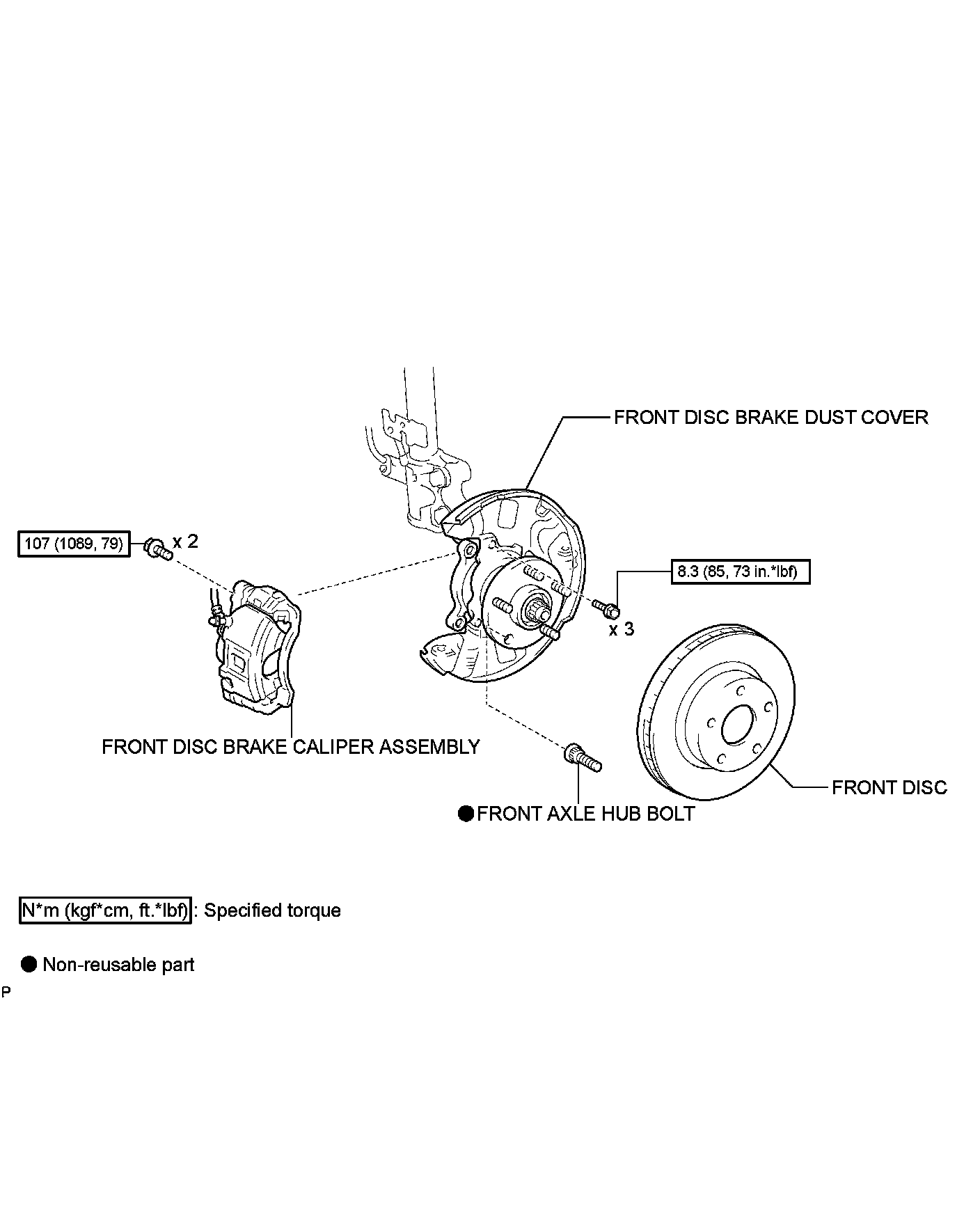 FRONT DISC BRAKE DUST COVER

107 (1089, 79) x 2

8.3 (85, 73 in.*lbf)

x 3

FRONT DISC BRAKE CALIPER ASSEMBLY

FRONT DISC

● FRONT AXLE HUB BOLT

N*m (kgf*cm, ft.*lbf) : Specified torque

● Non-reusable part

P