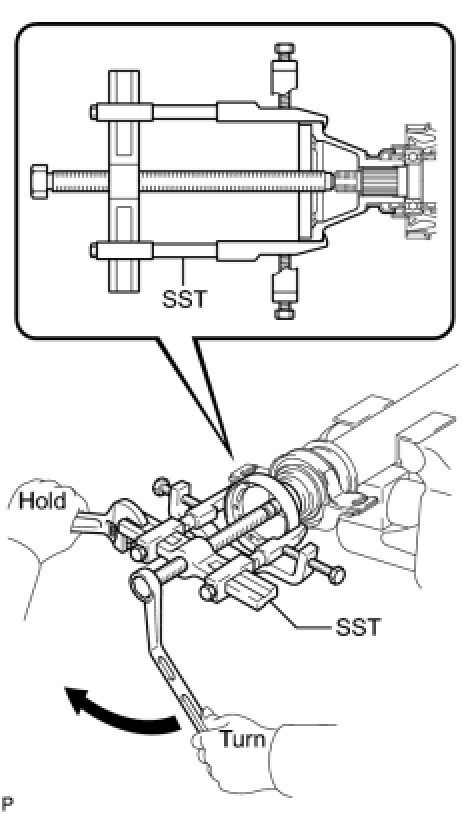 SST

Hold

SST

Turn

P