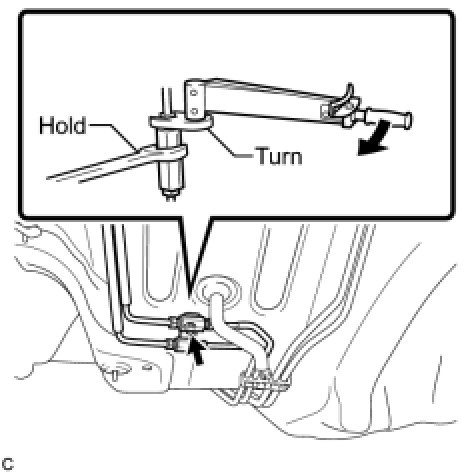 Hold

Turn

C