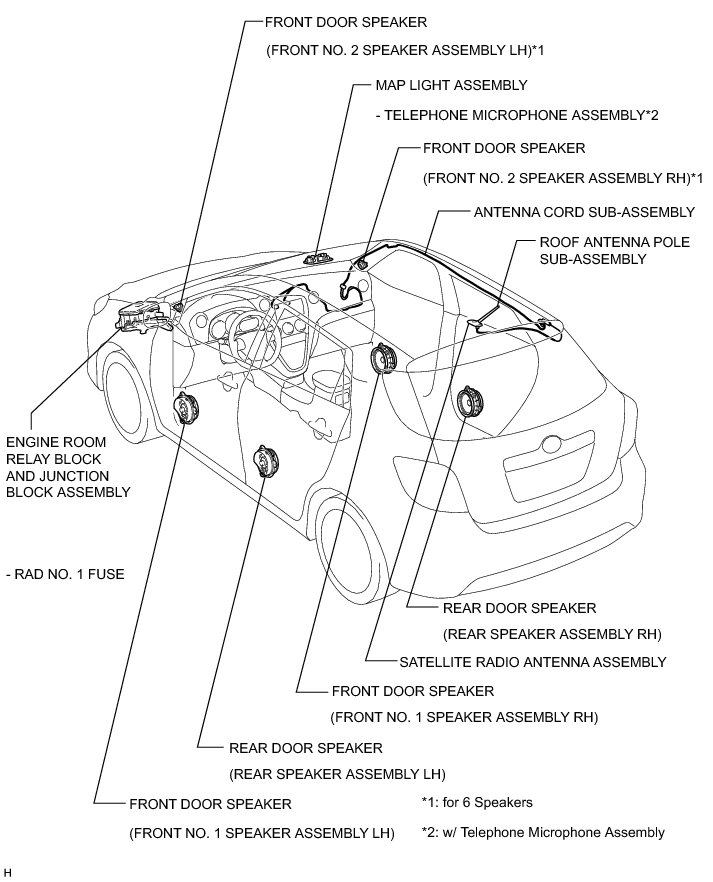 FRONT DOOR SPEAKER

(FRONT NO. 2 SPEAKER ASSEMBLY LH)*1

MAP LIGHT ASSEMBLY

- TELEPHONE MICROPHONE ASSEMBLY*2

FRONT DOOR SPEAKER

(FRONT NO. 2 SPEAKER ASSEMBLY RH)*1

ANTENNA CORD SUB-ASSEMBLY

ROOF ANTENNA POLE SUB-ASSEMBLY

ENGINE ROOM RELAY BLOCK AND JUNCTION BLOCK ASSEMBLY

- RAD NO. 1 FUSE

REAR DOOR SPEAKER

(REAR SPEAKER ASSEMBLY RH)

SATELLITE RADIO ANTENNA ASSEMBLY

FRONT DOOR SPEAKER

(FRONT NO. 1 SPEAKER ASSEMBLY RH)

REAR DOOR SPEAKER

(REAR SPEAKER ASSEMBLY LH)

FRONT DOOR SPEAKER

(FRONT NO. 1 SPEAKER ASSEMBLY LH)

*1: for 6 Speakers

*2: w/ Telephone Microphone Assembly

H