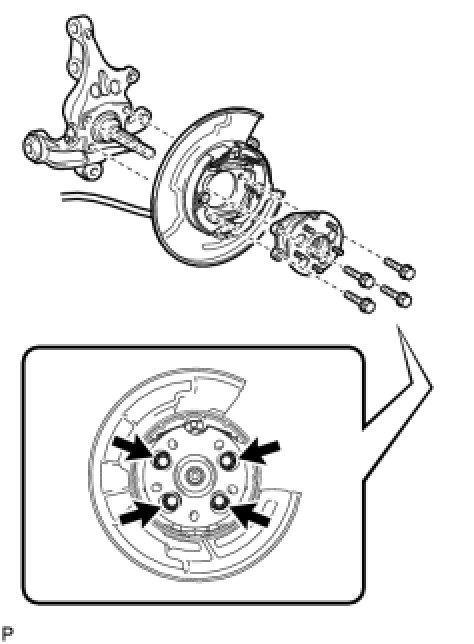 P