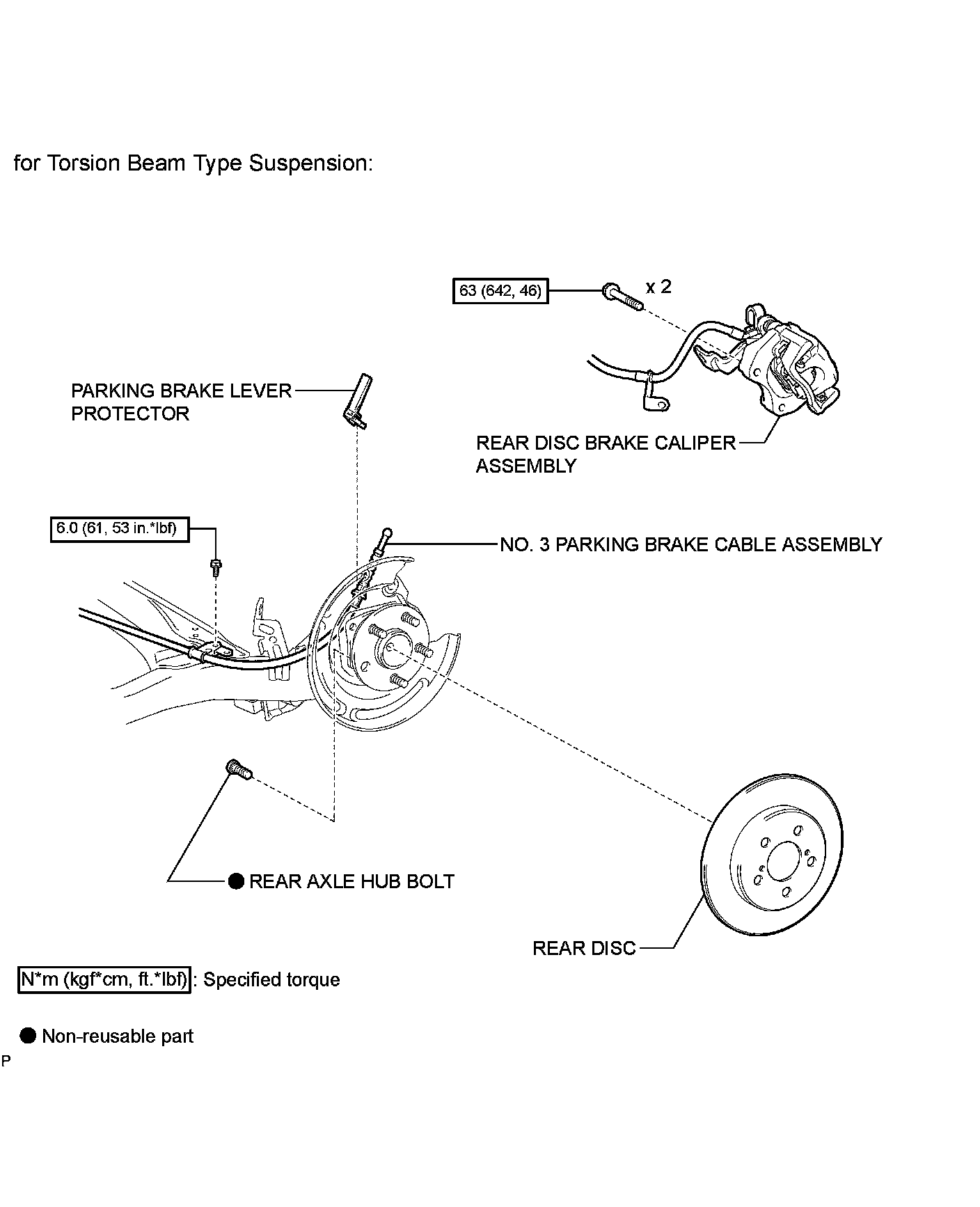 for Torsion Beam Type Suspension:

63 (642, 46)

x 2

PARKING BRAKE LEVER PROTECTOR

REAR DISC BRAKE CALIPER ASSEMBLY

6.0 (61, 53 in.*lbf)

NO. 3 PARKING BRAKE CABLE ASSEMBLY

● REAR AXLE HUB BOLT

REAR DISC

N*m (kgf*cm, ft.*lbf) : Specified torque

● Non-reusable part

P