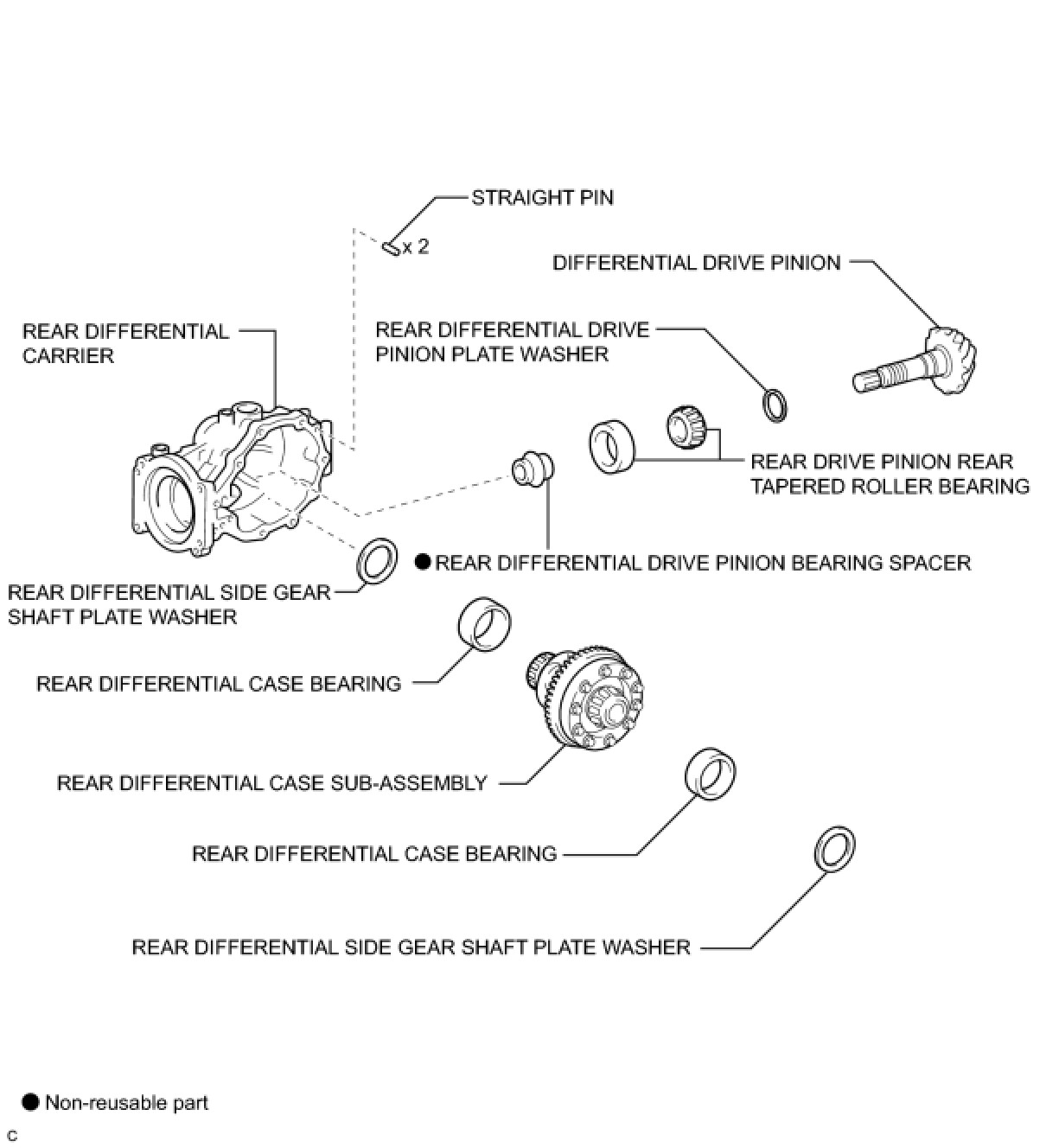 STRAIGHT PIN

x 2

DIFFERENTIAL DRIVE PINION

REAR DIFFERENTIAL CARRIER

REAR DIFFERENTIAL DRIVE PINION PLATE WASHER

REAR DRIVE PINION REAR TAPERED ROLLER BEARING

● REAR DIFFERENTIAL DRIVE PINION BEARING SPACER

REAR DIFFERENTIAL SIDE GEAR SHAFT PLATE WASHER

REAR DIFFERENTIAL CASE BEARING

REAR DIFFERENTIAL CASE SUB-ASSEMBLY

REAR DIFFERENTIAL CASE BEARING

REAR DIFFERENTIAL SIDE GEAR SHAFT PLATE WASHER

● Non-reusable part

C