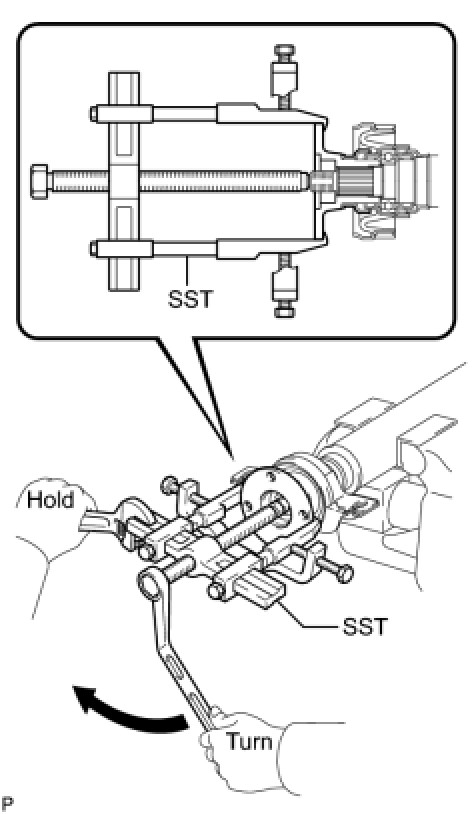 SST

Hold

SST

Turn

P