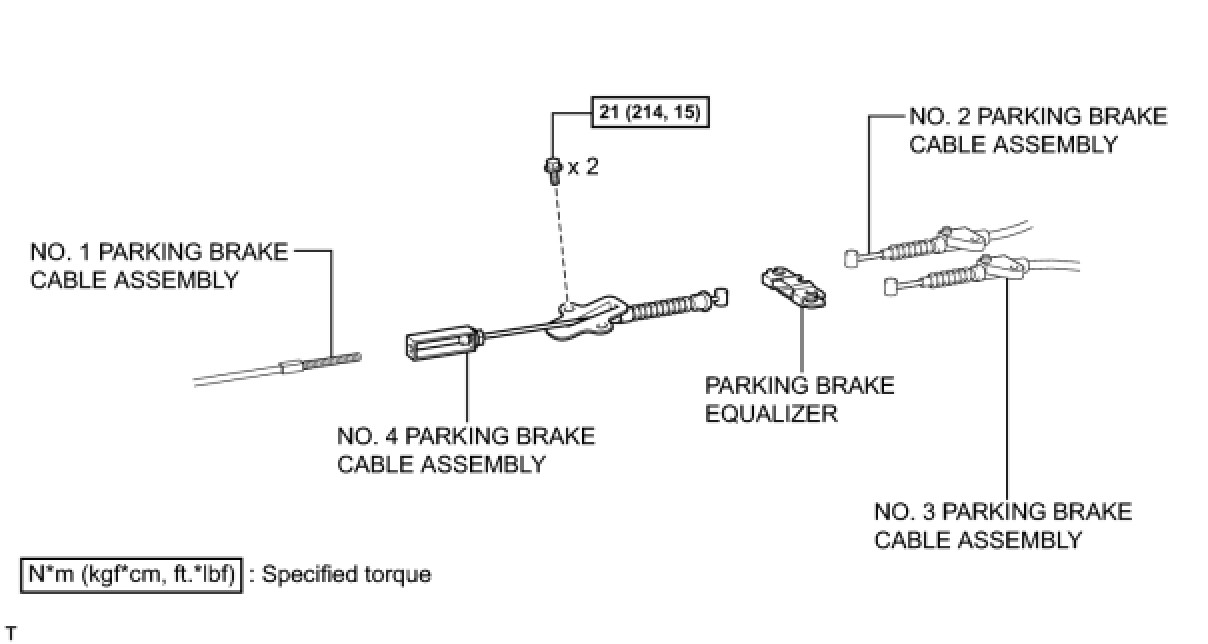 21 (214, 15)

x 2

NO. 2 PARKING BRAKE CABLE ASSEMBLY

NO. 1 PARKING BRAKE CABLE ASSEMBLY

PARKING BRAKE EQUALIZER

NO. 4 PARKING BRAKE CABLE ASSEMBLY

NO. 3 PARKING BRAKE CABLE ASSEMBLY

N*m (kgf*cm, ft.*lbf) : Specified torque

T