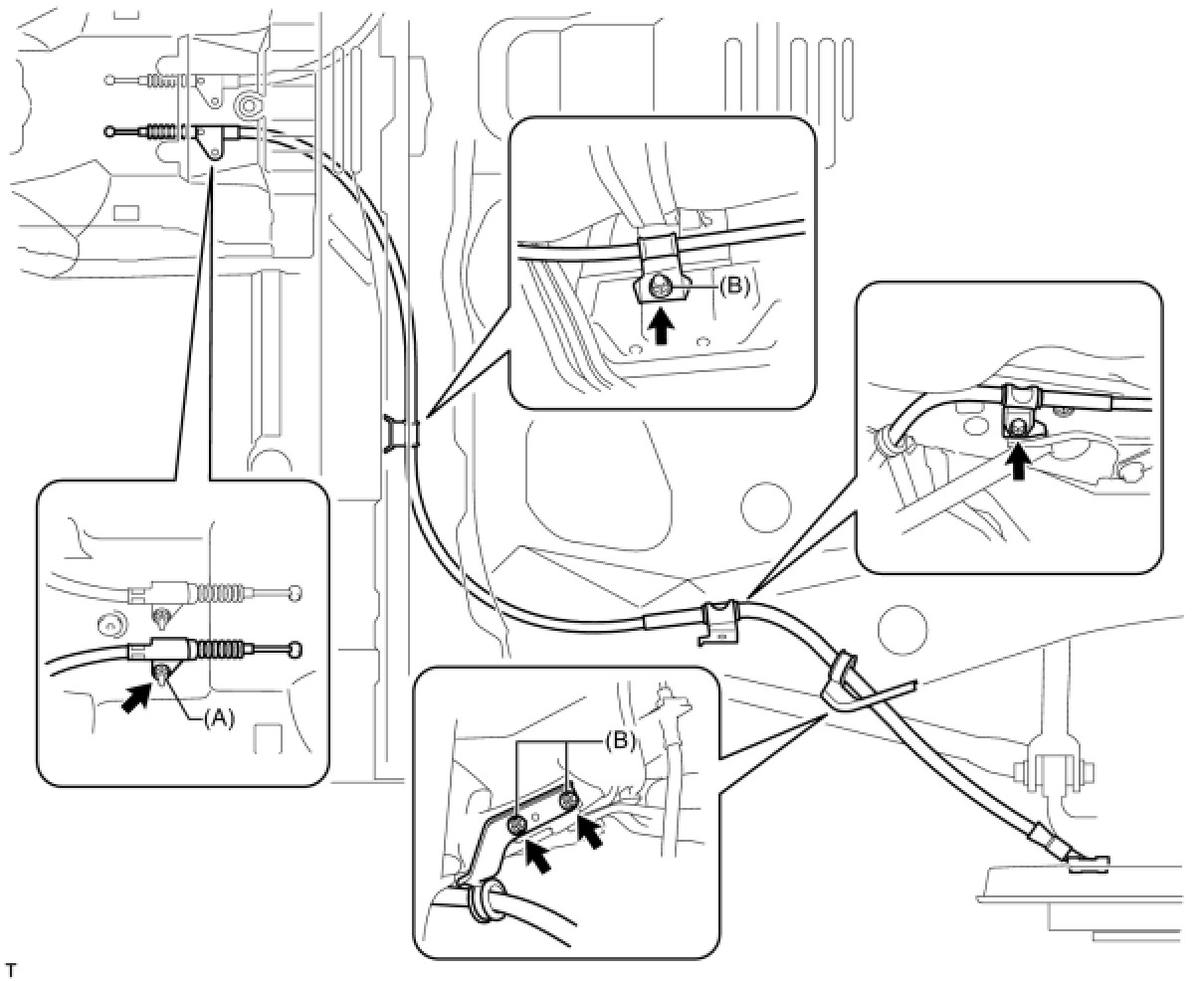 (B)

(A)

(B)

T