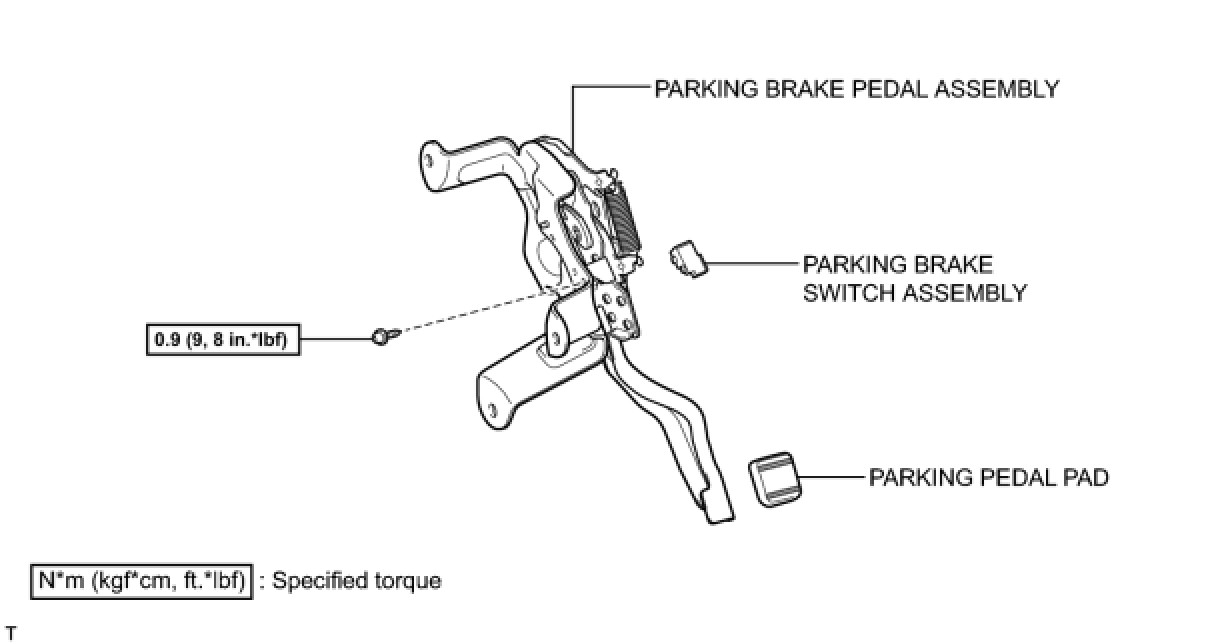 PARKING BRAKE PEDAL ASSEMBLY

PARKING BRAKE SWITCH ASSEMBLY

0.9 (9, 8 in.*lbf)

PARKING PEDAL PAD

N*m (kgf*cm, ft.*lbf) : Specified torque

T