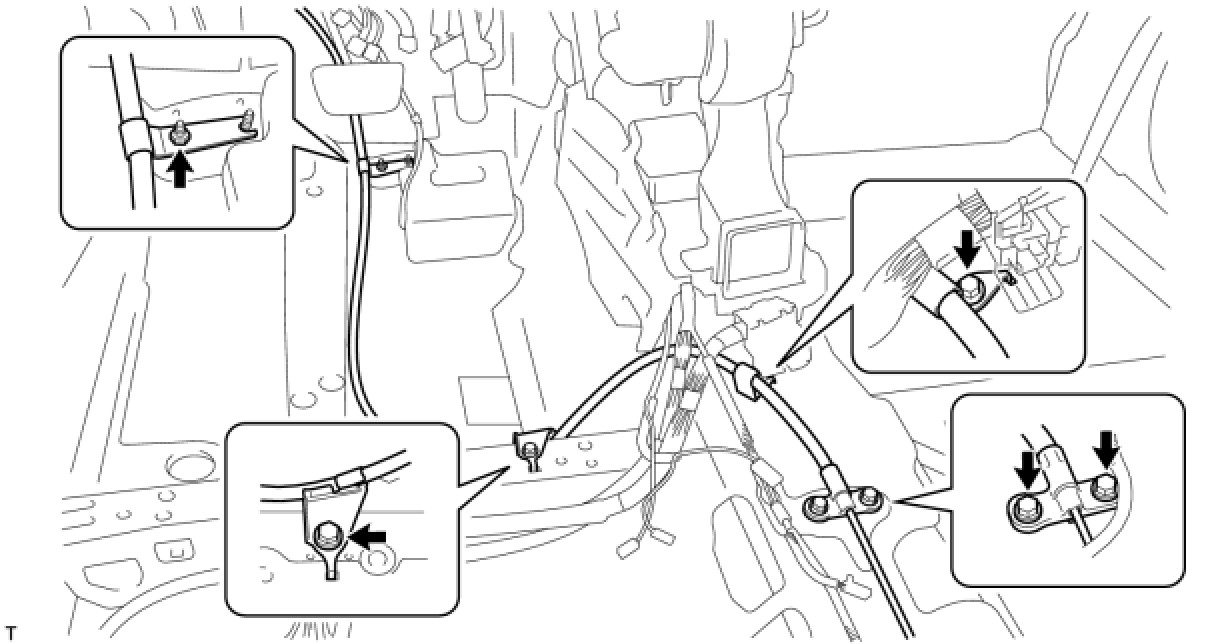 T