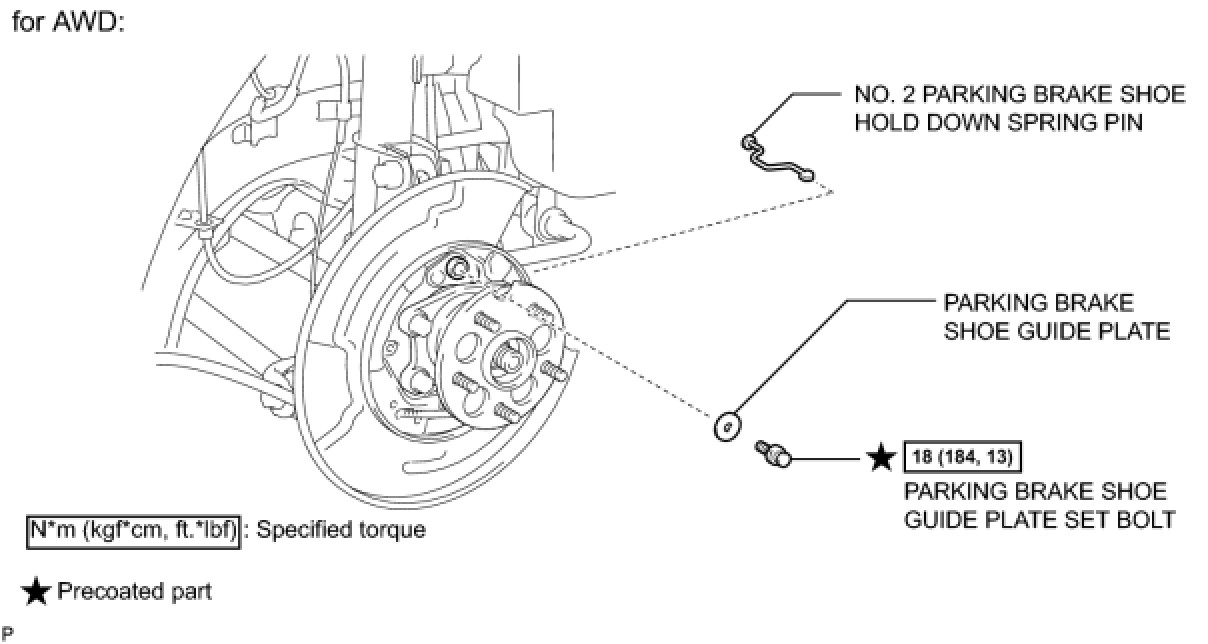 for AWD:

NO. 2 PARKING BRAKE SHOE HOLD DOWN SPRING PIN

PARKING BRAKE SHOE GUIDE PLATE

★ 18 (184, 13)

PARKING BRAKE SHOE GUIDE PLATE SET BOLT

N*m (kgf*cm, ft.*lbf) : Specified torque

★ Precoated part

P