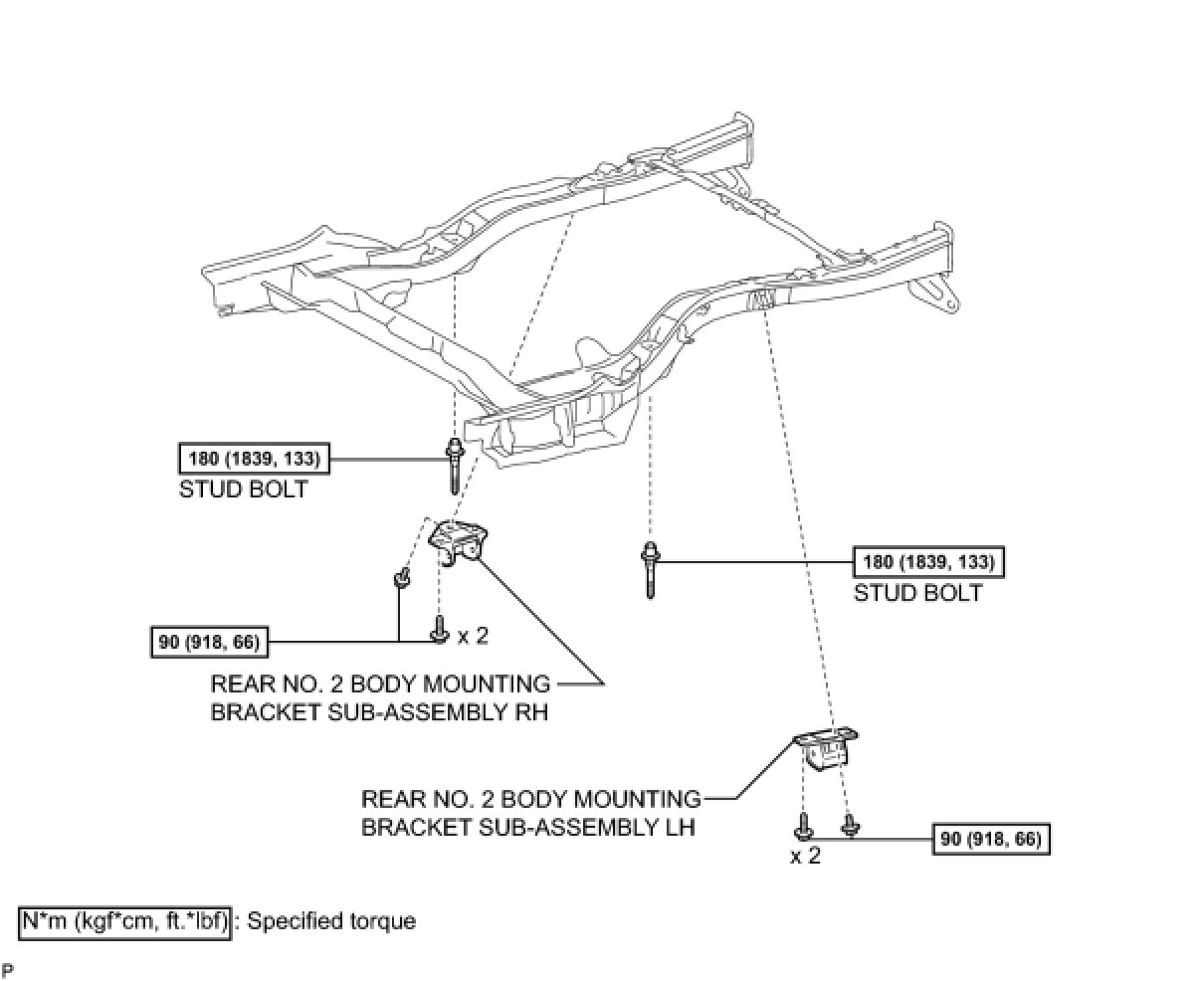 180 (1839, 133)
STUD BOLT

180 (1839, 133)
STUD BOLT

90 (918, 66)

x 2

REAR NO. 2 BODY MOUNTING BRACKET SUB-ASSEMBLY RH

REAR NO. 2 BODY MOUNTING BRACKET SUB-ASSEMBLY LH

x 2

90 (918, 66)

N*m (kgf*cm, ft.*lbf) : Specified torque

P