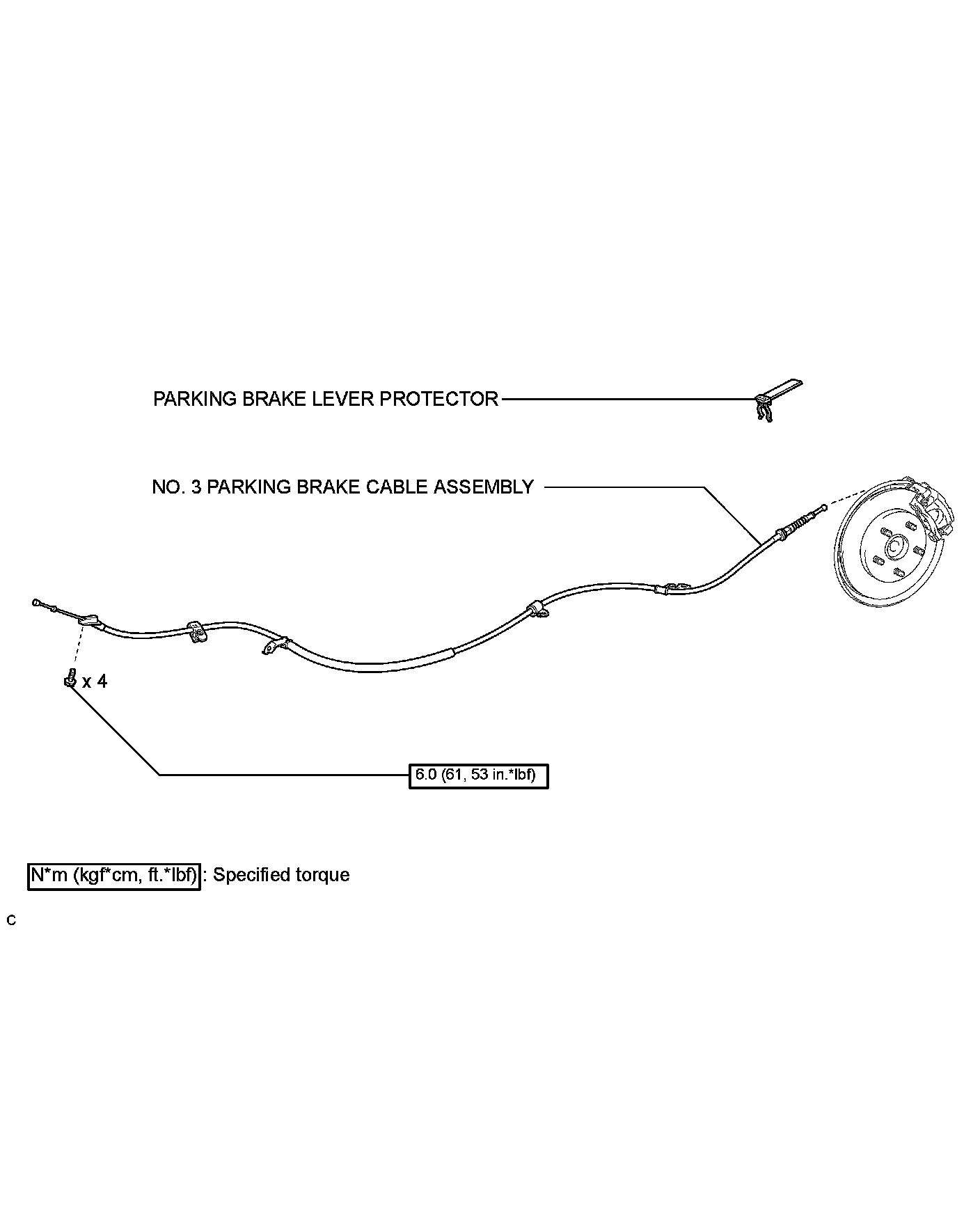 PARKING BRAKE LEVER PROTECTOR

NO. 3 PARKING BRAKE CABLE ASSEMBLY

x 4

6.0 (61, 53 in.*lbf)

N*m (kgf*cm, ft.*lbf) : Specified torque

C