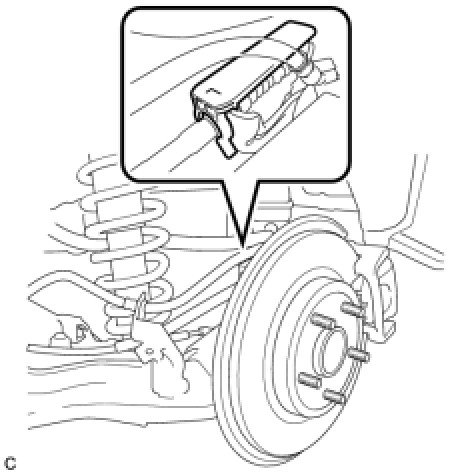 C