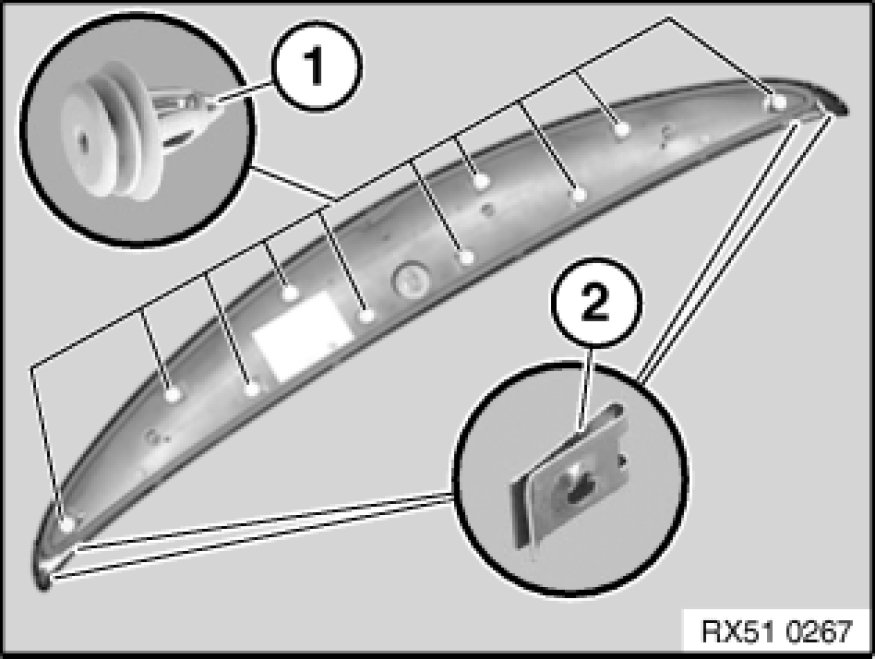 1
2
RX51 0267