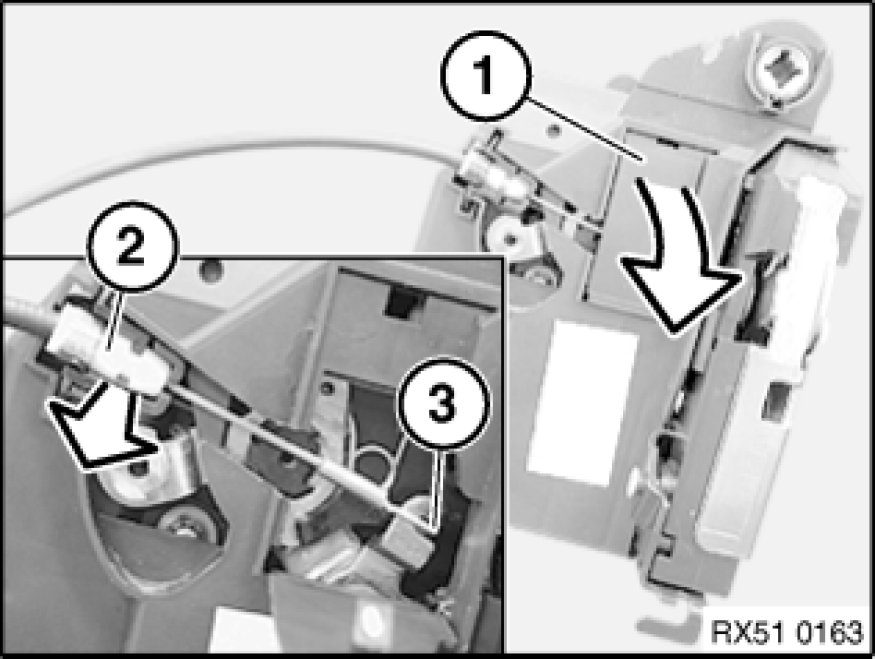 1

2

3

RX51 0163