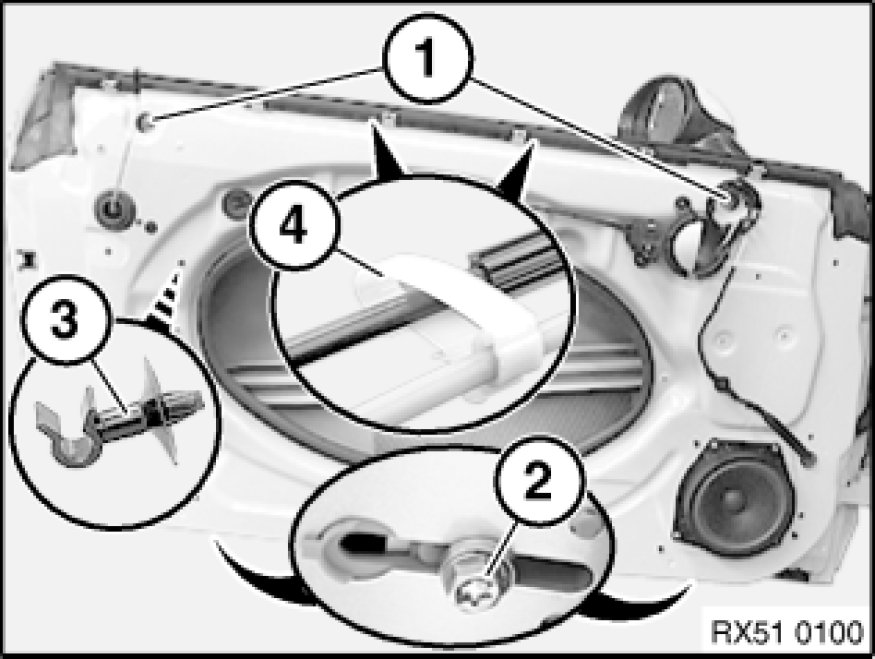 1
4
3
2
RX51 0100