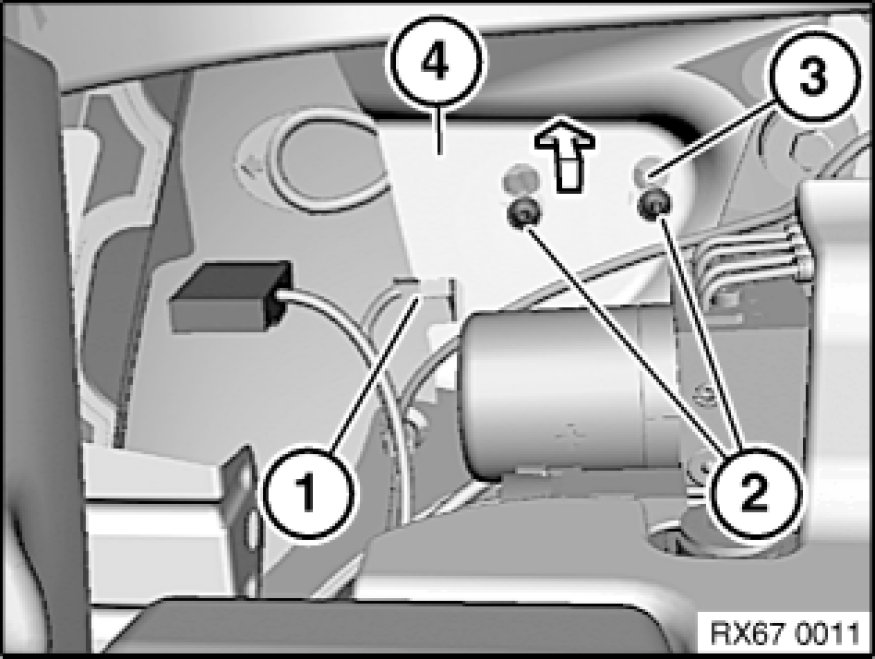 4
3
1
2
RX67 0011