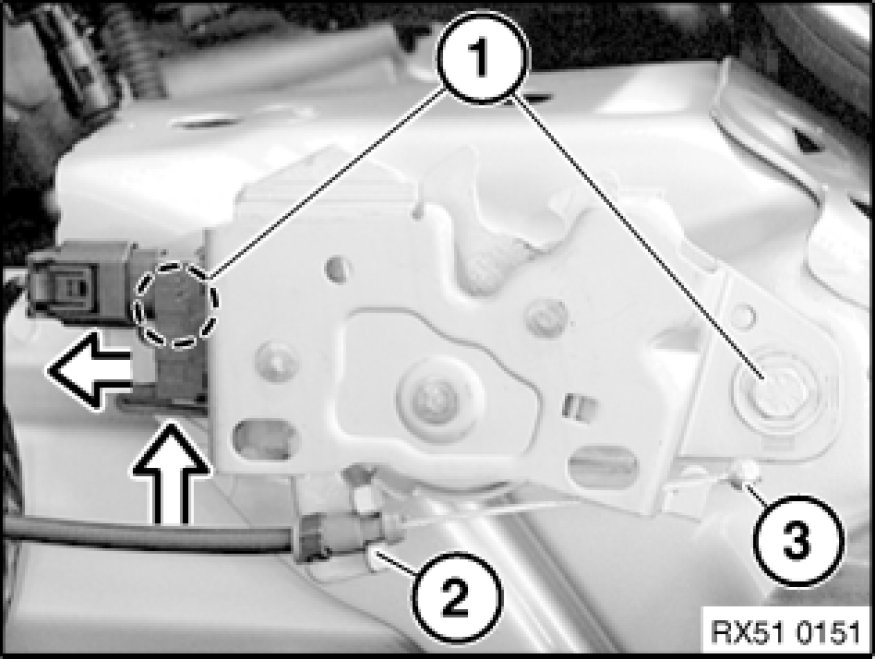 1
2
3
RX51 0151