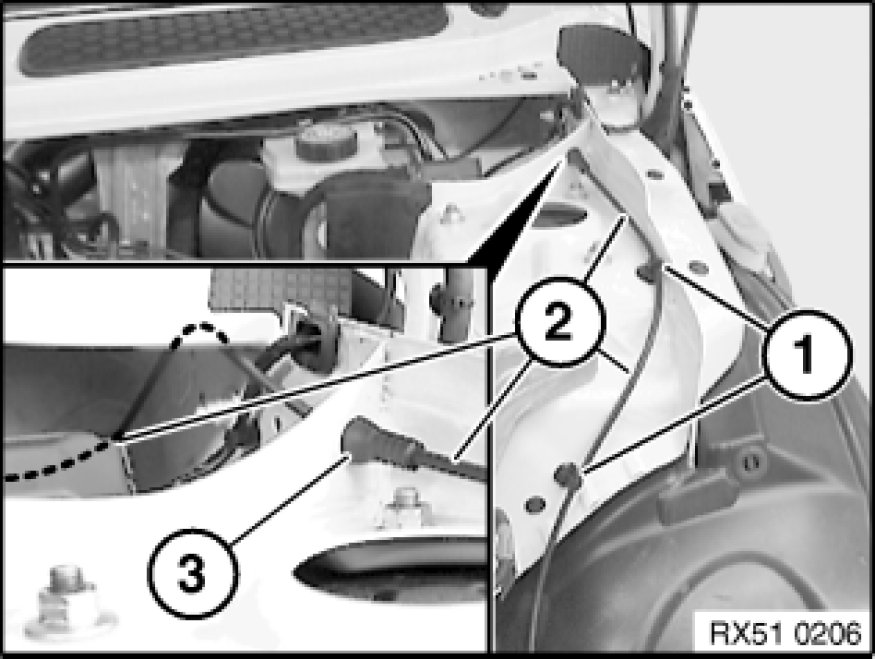 2
1
3
RX51 0206