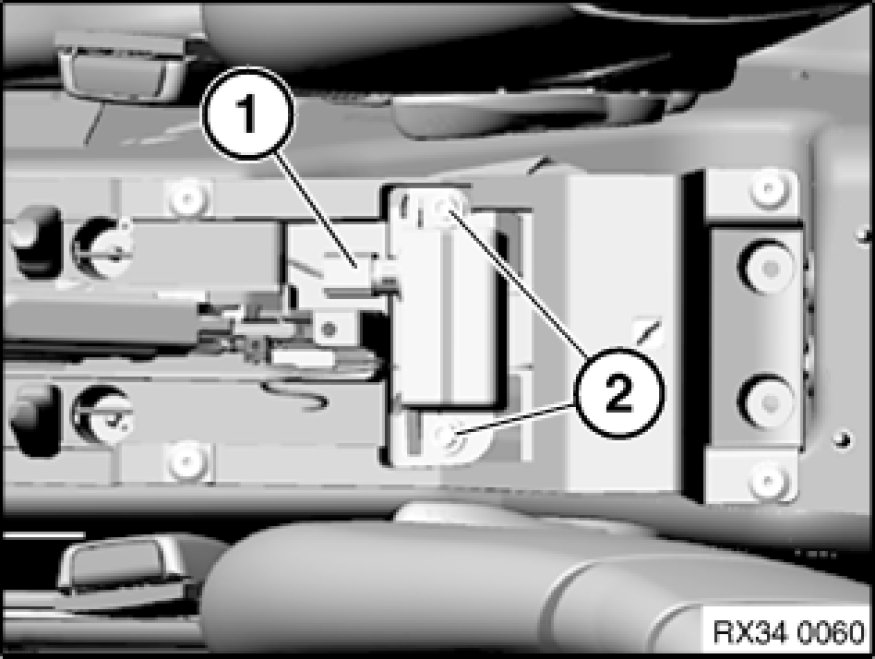 1
2
RX34 0060