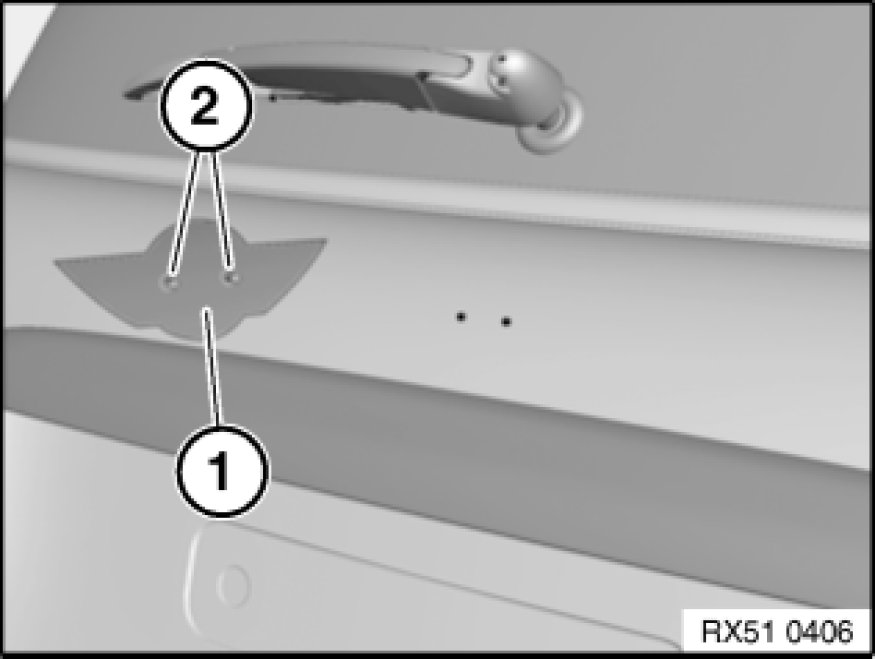 2

1

RX51 0406