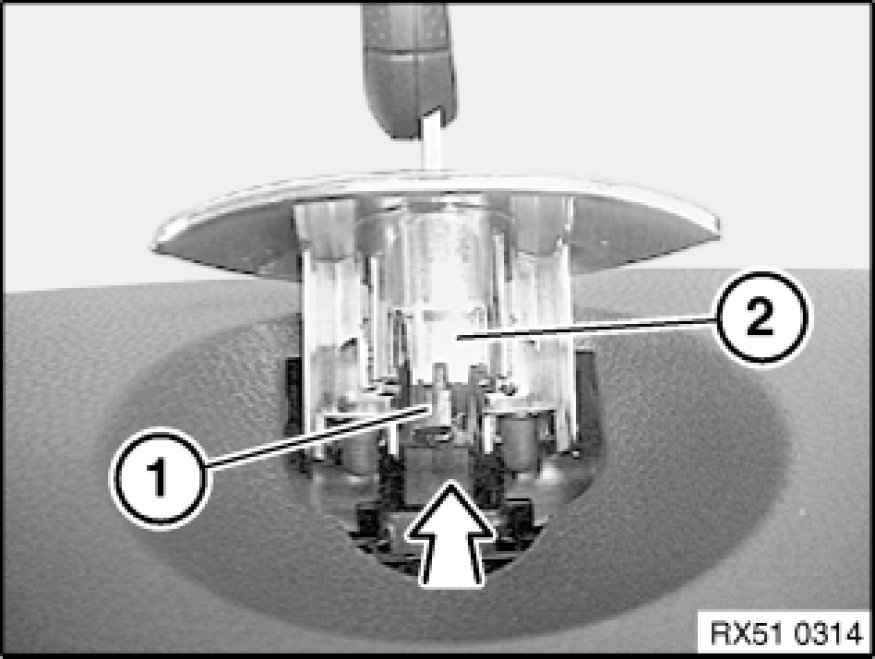 2

1

RX51 0314