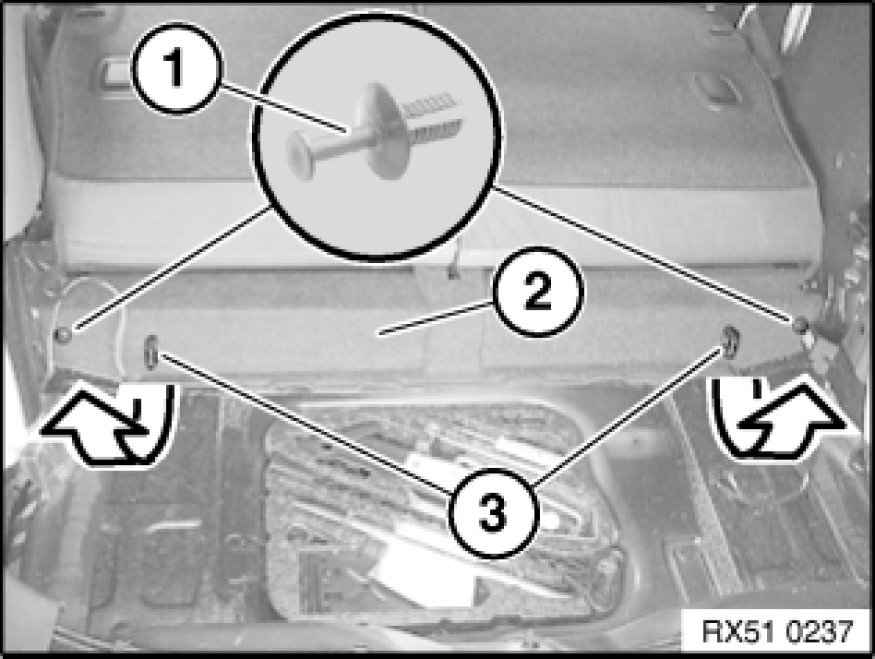 1
2
3
RX51 0237