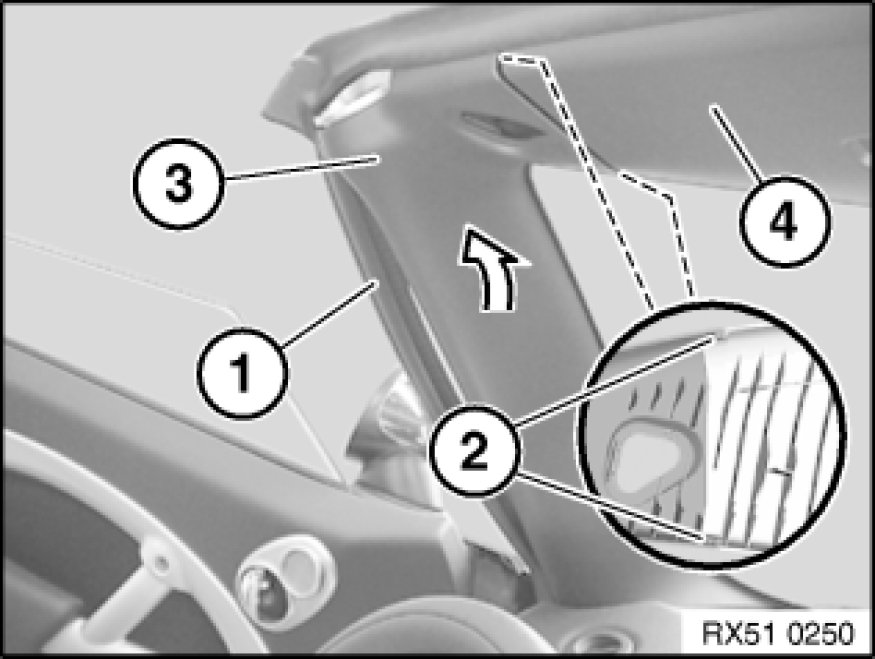 3
4
1
2
RX51 0250