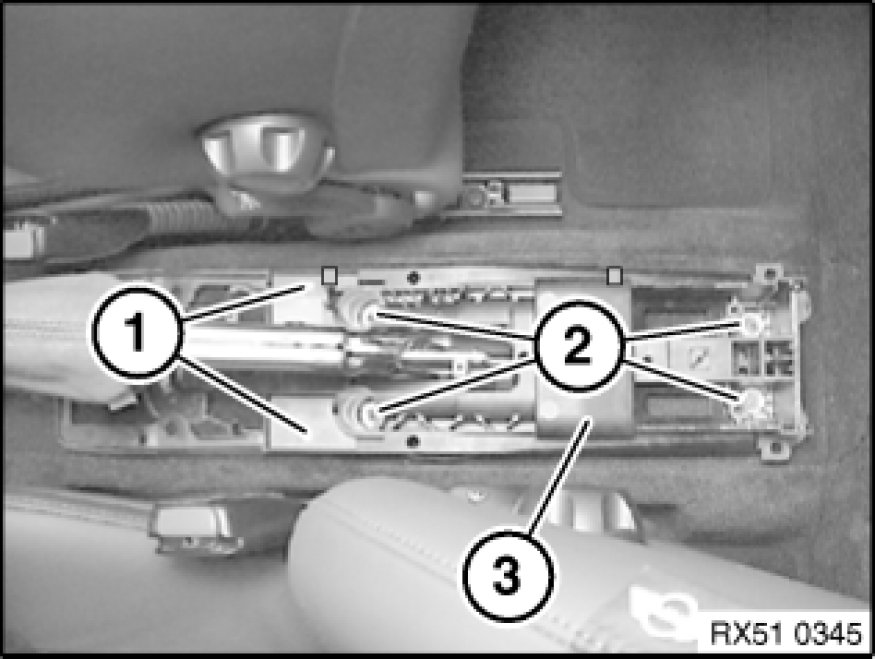 1
2
3
RX51 0345