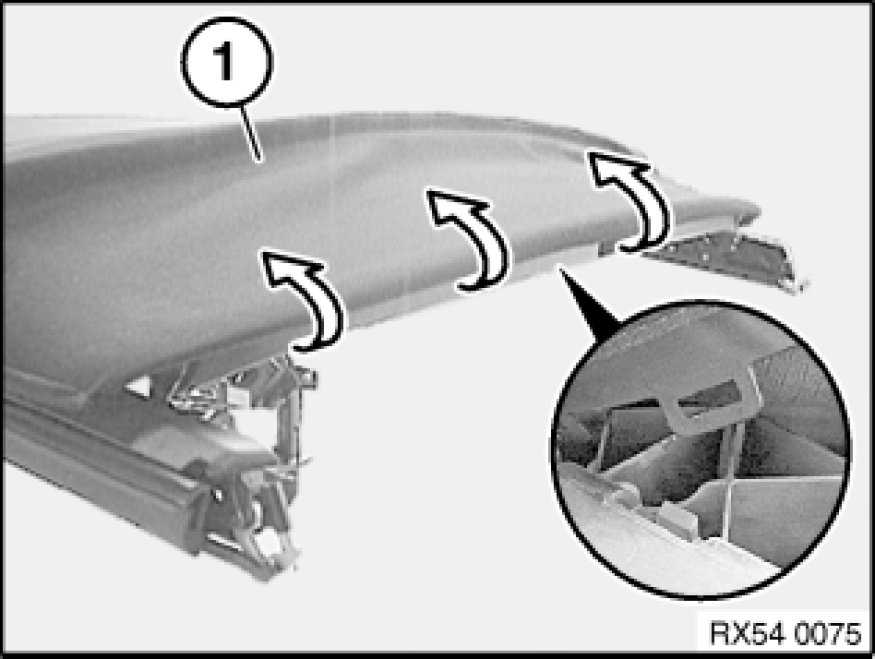 1

RX54 0075