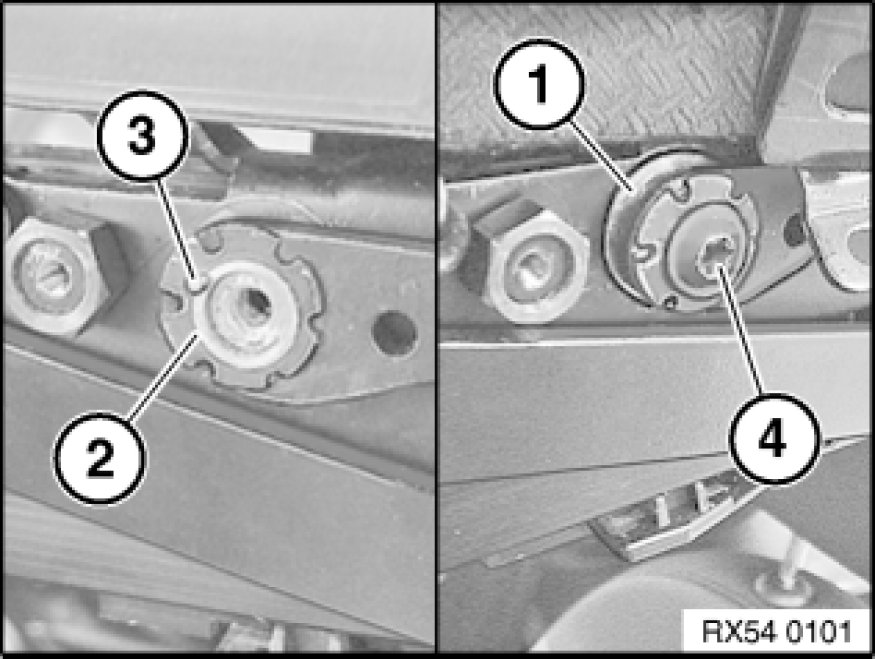 3
2
1
4
RX54 0101