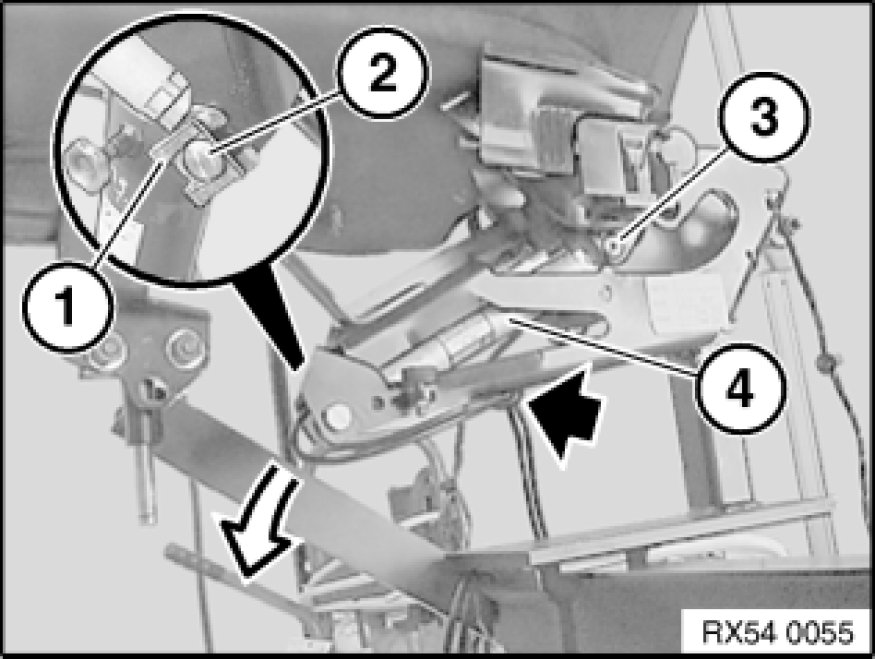 2
3
1
4
RX54 0055