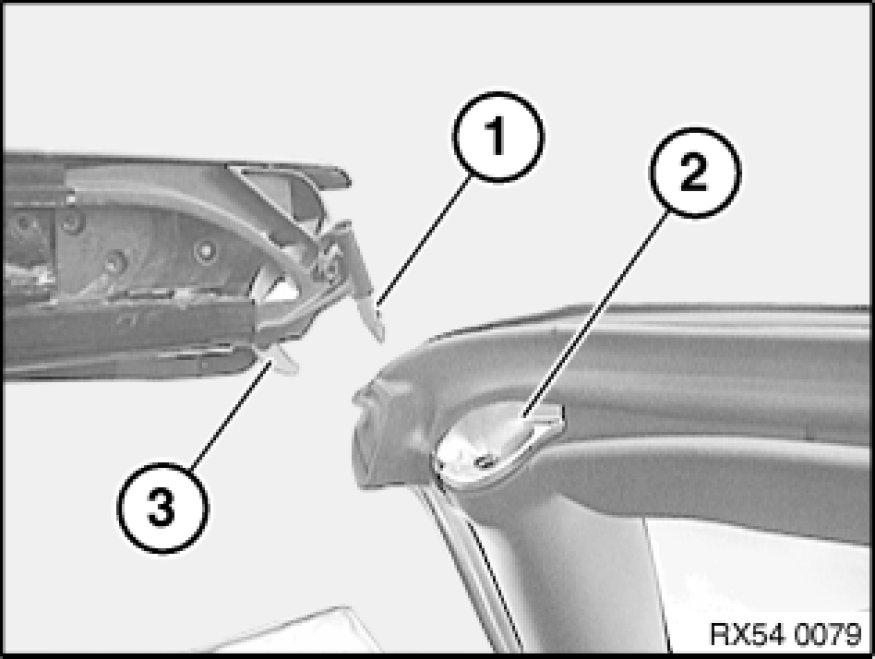 1
2
3
RX54 0079