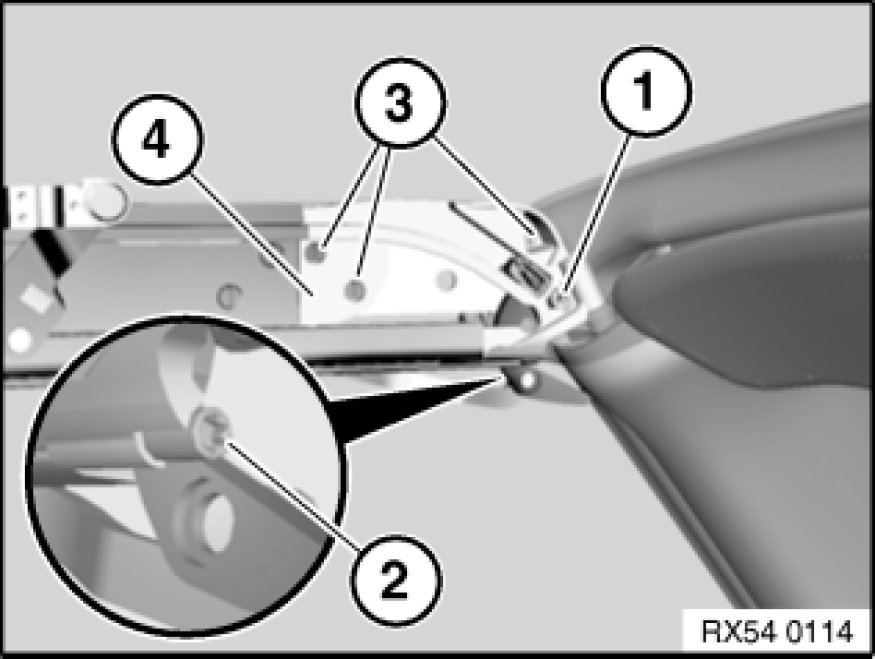 4
3
1
2
RX54 0114