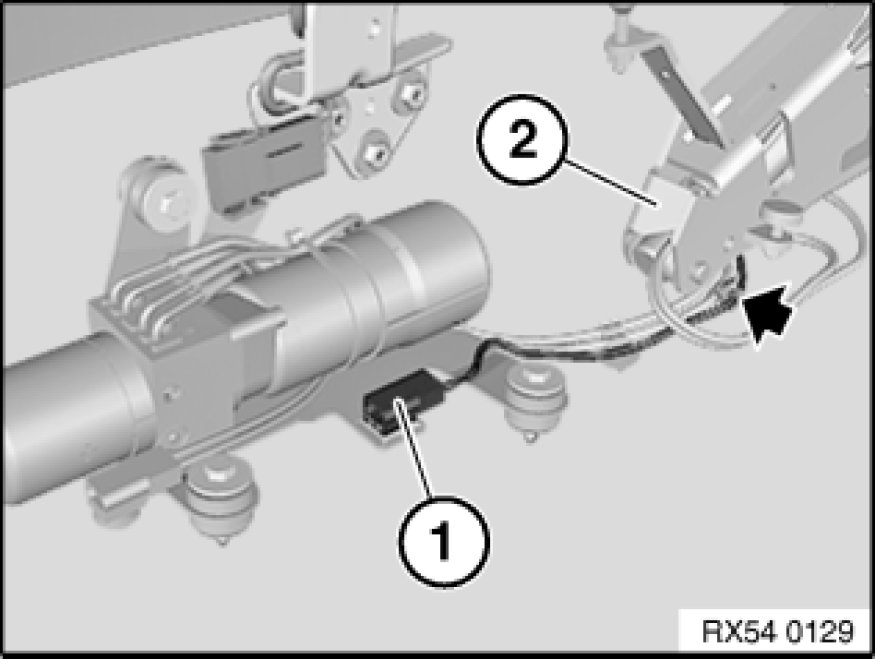 2

1

RX54 0129