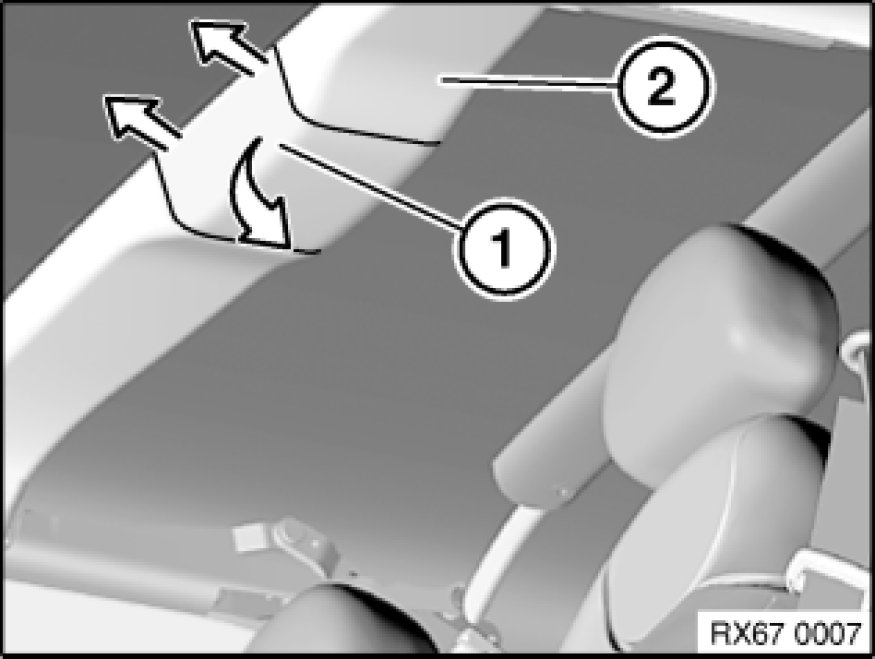 2

1

RX67 0007